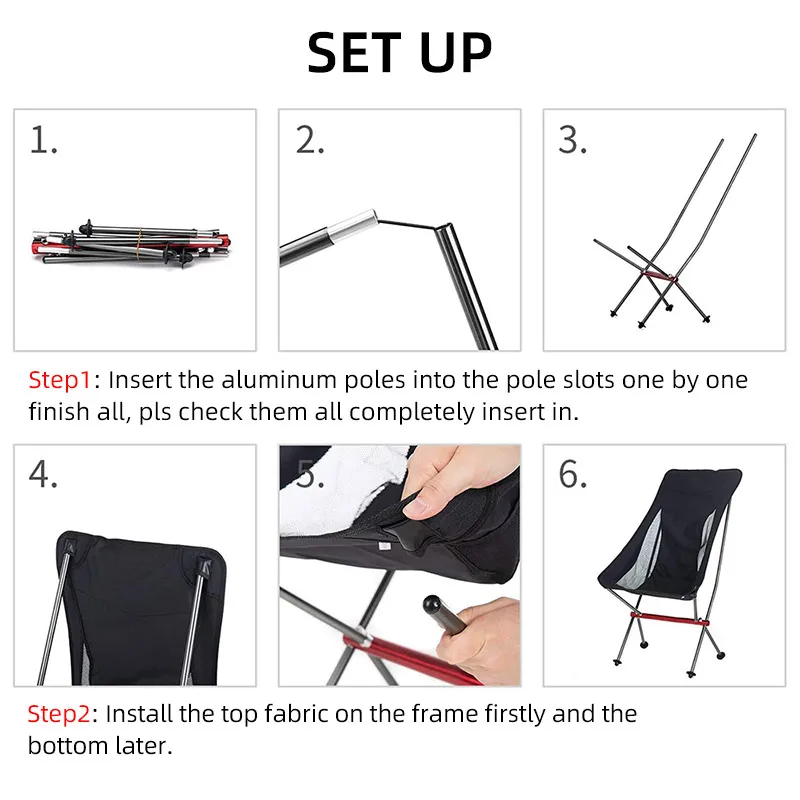 SET UP

1.

2.

3.

Step1: Insert the aluminum poles into the pole slots one by one finish all, pls check them all completely insert in.

4.

5.

6.

Step2: Install the top fabric on the frame firstly and the bottom later.