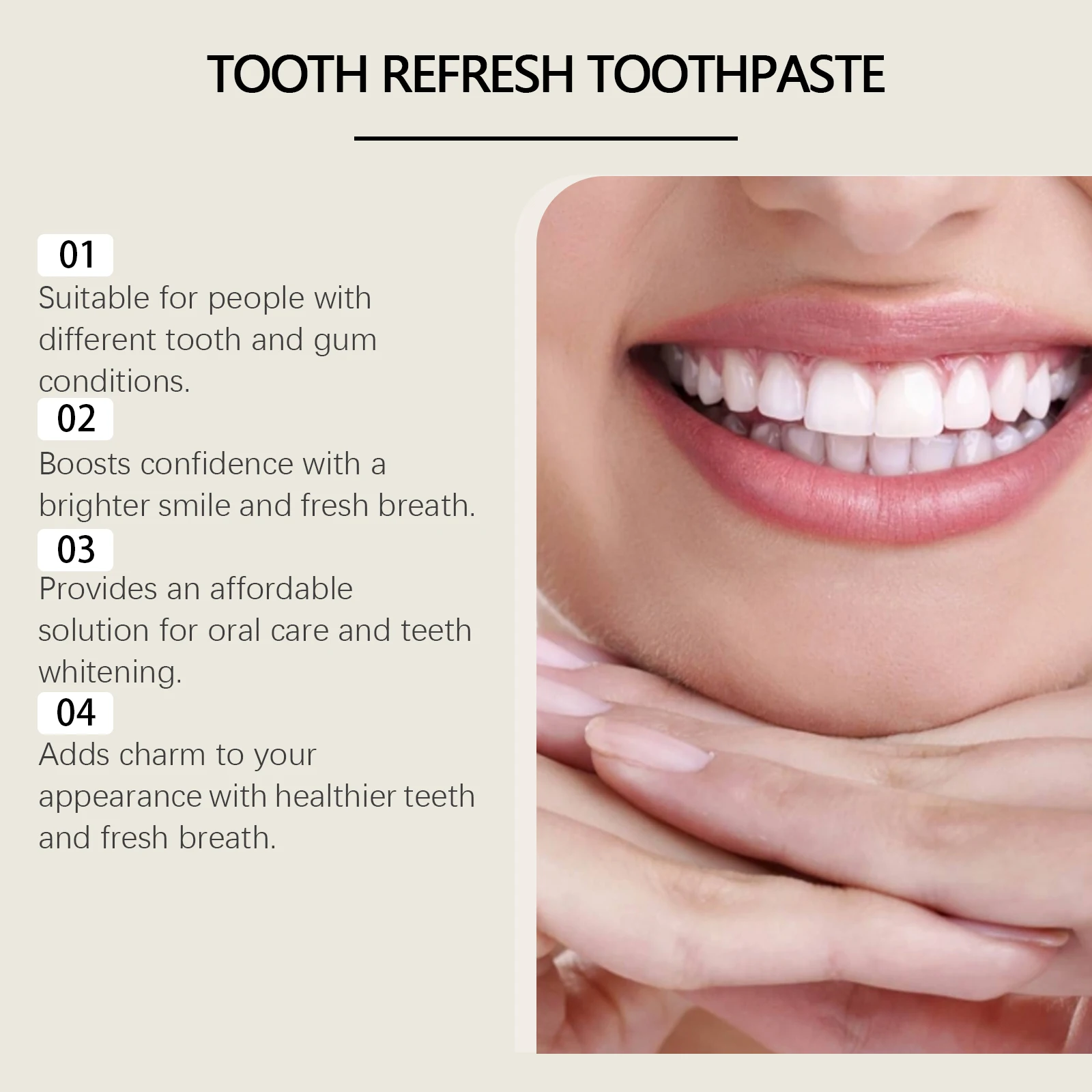 TOOTH REFRESH TOOTHPASTE

01

Suitable for people with different tooth and gum conditions.

02

Boosts confidence with a brighter smile and fresh breath.

03

Provides an affordable solution for oral care and teeth whitening.

04

Adds charm to your appearance with healthier teeth and fresh breath.