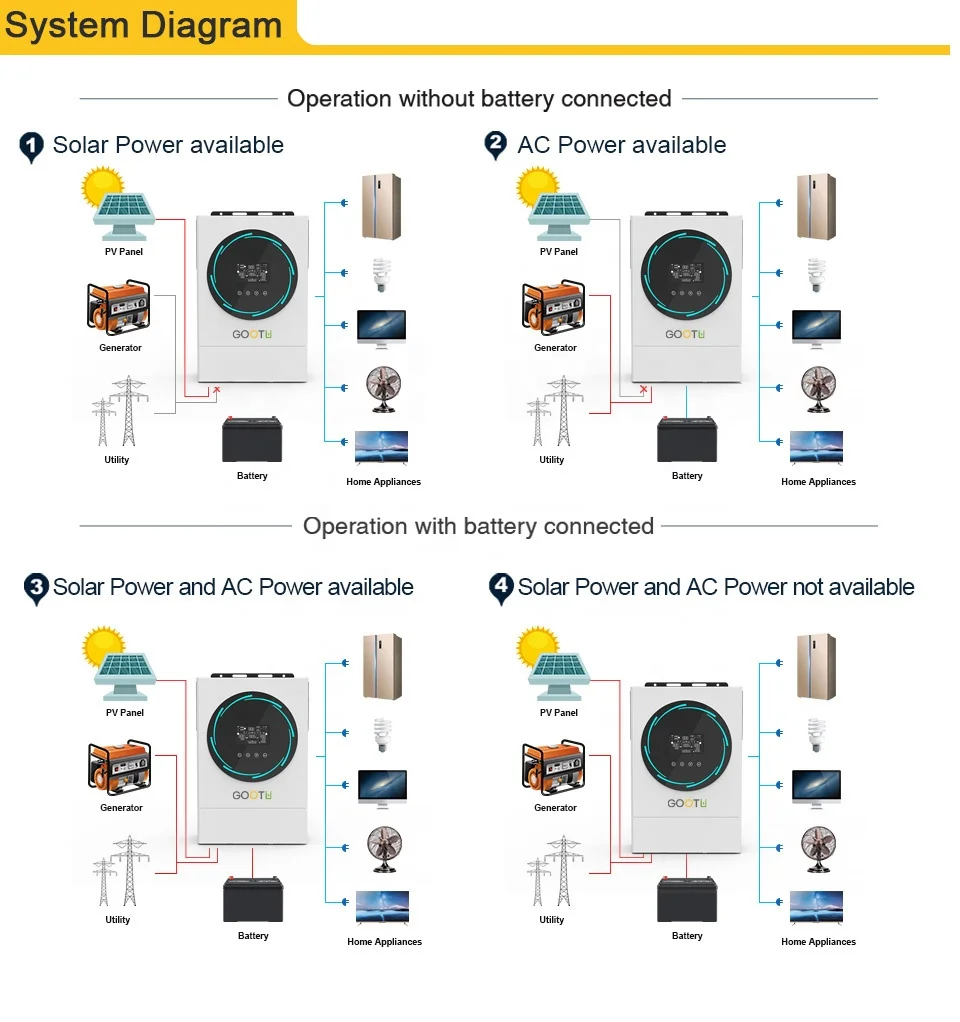 System Diagram

Operation without battery connected

1 Solar Power available

PV Panel

Generator

Utility

GOOTU

Battery

Home Appliances

2 AC Power available

PV Panel

Generator

Utility

GOOTU

Battery

Home Appliances

Operation with battery connected

3 Solar Power and AC Power available

PV Panel

Generator

Utility

GOOTU

Battery

Home Appliances

4 Solar Power and AC Power not available

PV Panel

Generator

Utility

GOOTU

Battery

Home Appliances