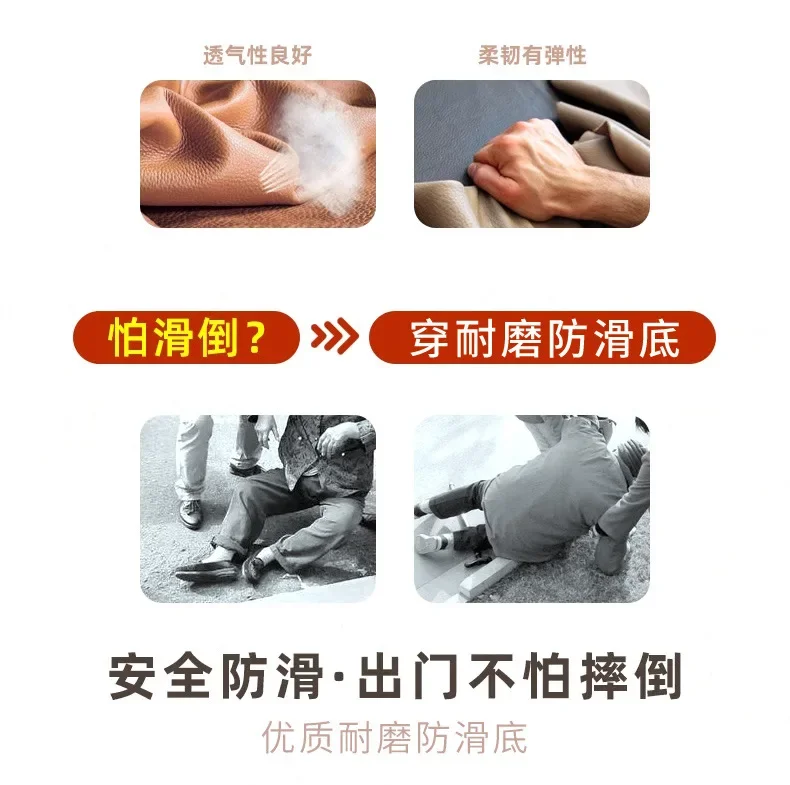 透气性良好

柔韧有弹性

怕滑倒？

穿耐磨防滑底

安全防滑·出门不怕摔倒

优质耐磨防滑底