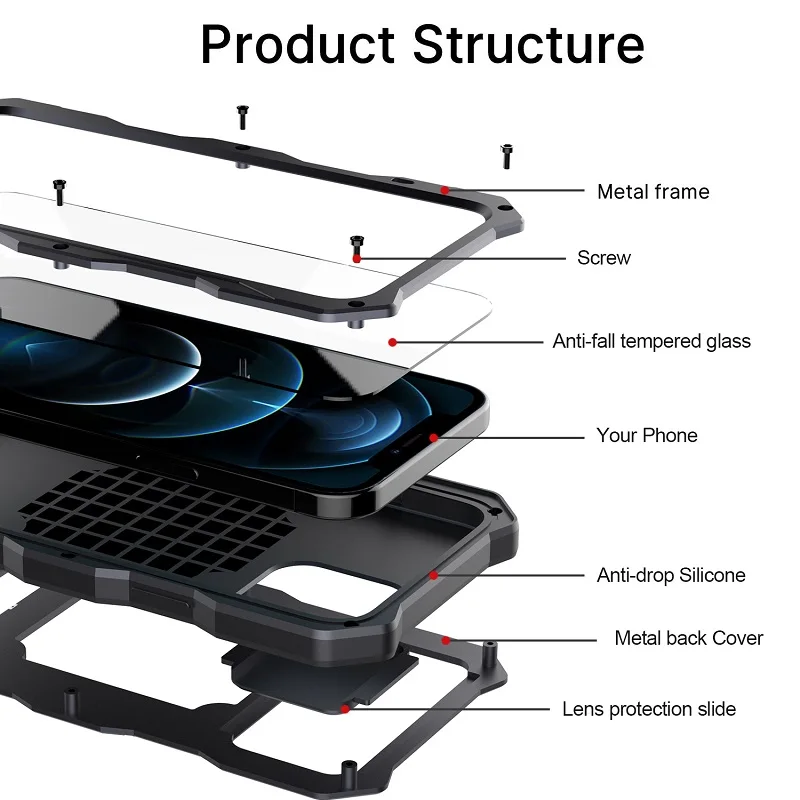 Product Structure

Metal frame

Screw

Anti-fall tempered glass

Your Phone

Anti-drop Silicone

Metal back Cover

Lens protection slide