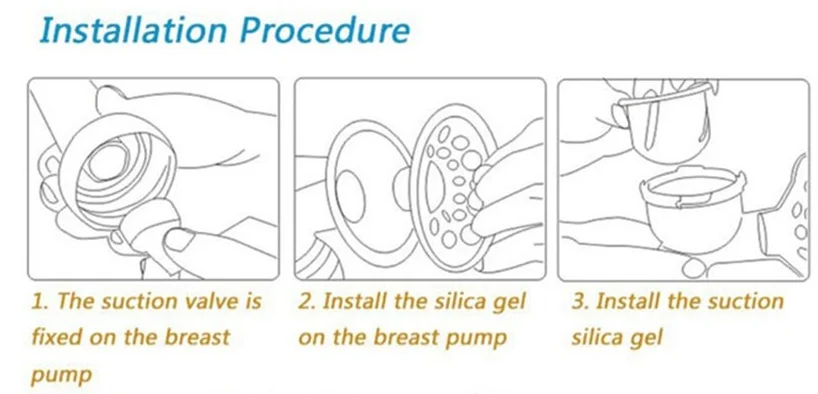 Installation Procedure

1. The suction valve is fixed on the breast pump

2. Install the silica gel on the breast pump

3. Install the suction silica gel