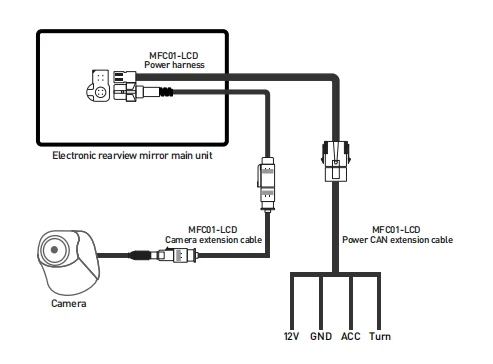 MFC01-LCD
Power harness

Electronic rearview mirror main unit

MFC01-LCD
Camera extension cable

MFC01-LCD
Power CAN extension cable

Camera

12V GND ACC Turn