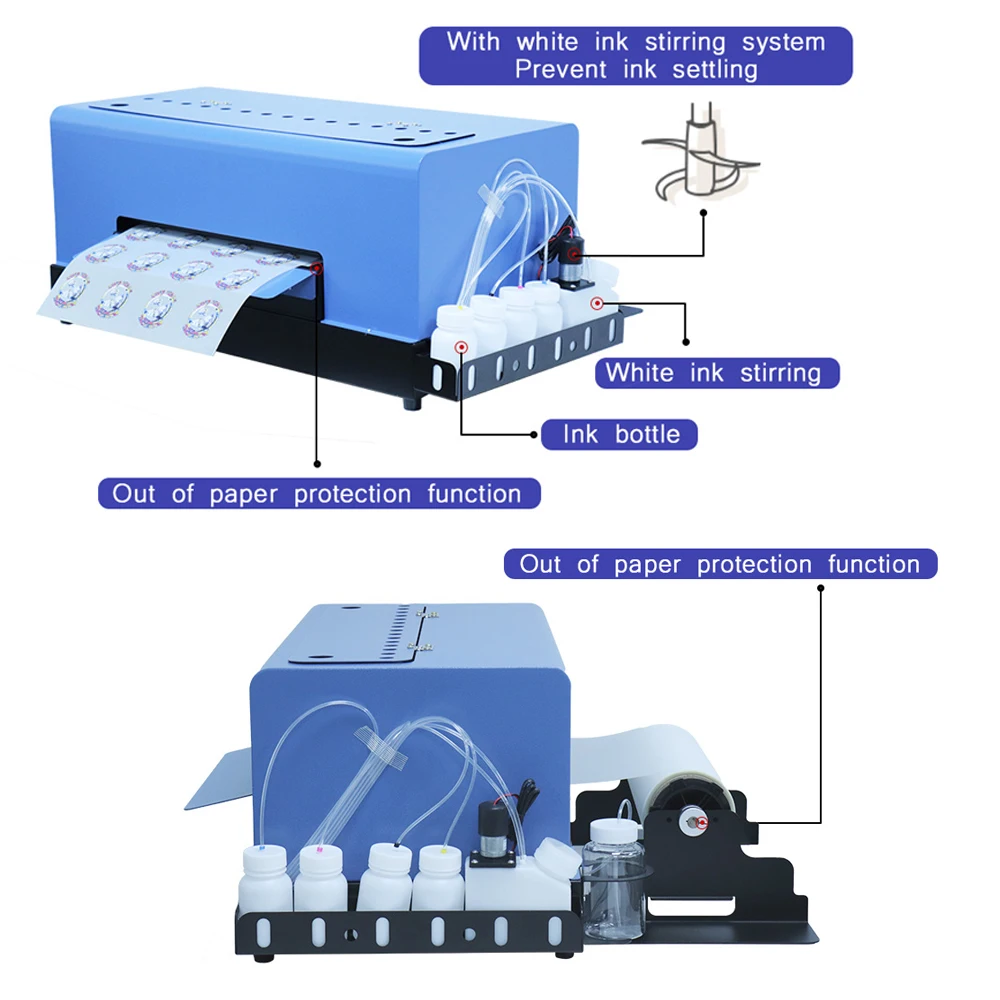 With white ink stirring system
Prevent ink settling

White ink stirring

Ink bottle

Out of paper protection function

Out of paper protection function