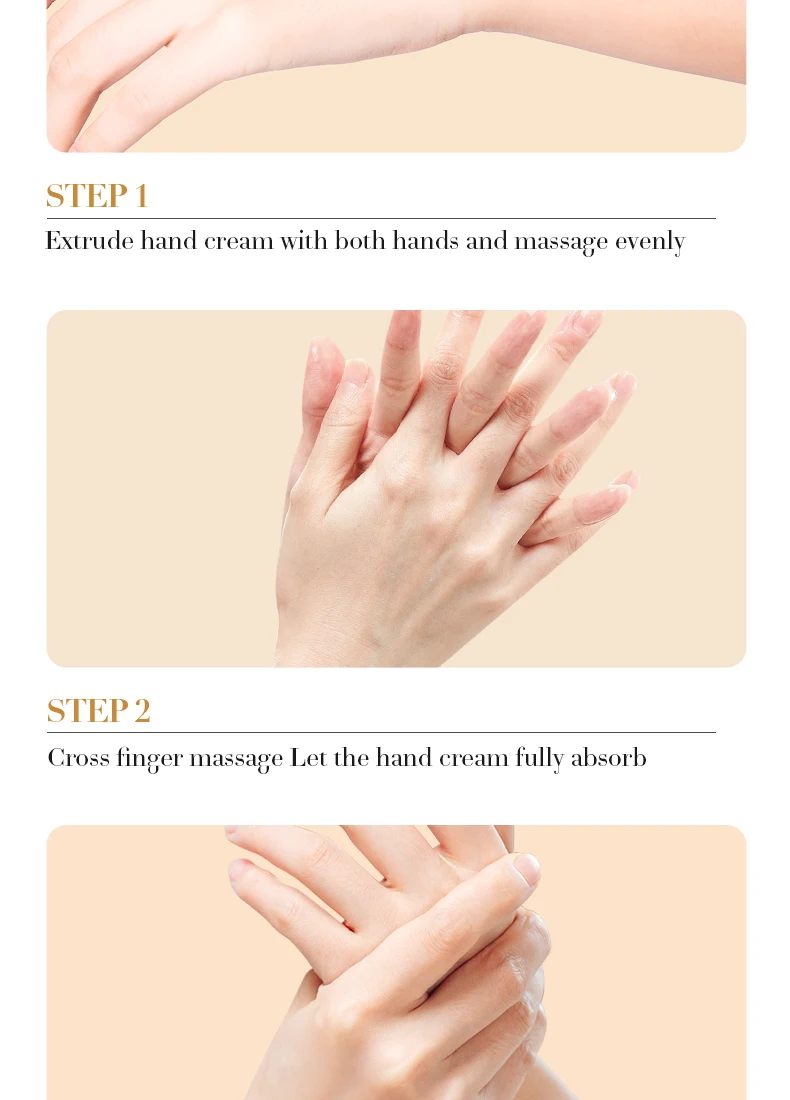 STEP 1

Extrude hand cream with both hands and massage evenly

STEP 2

Cross finger massage Let the hand cream fully absorb