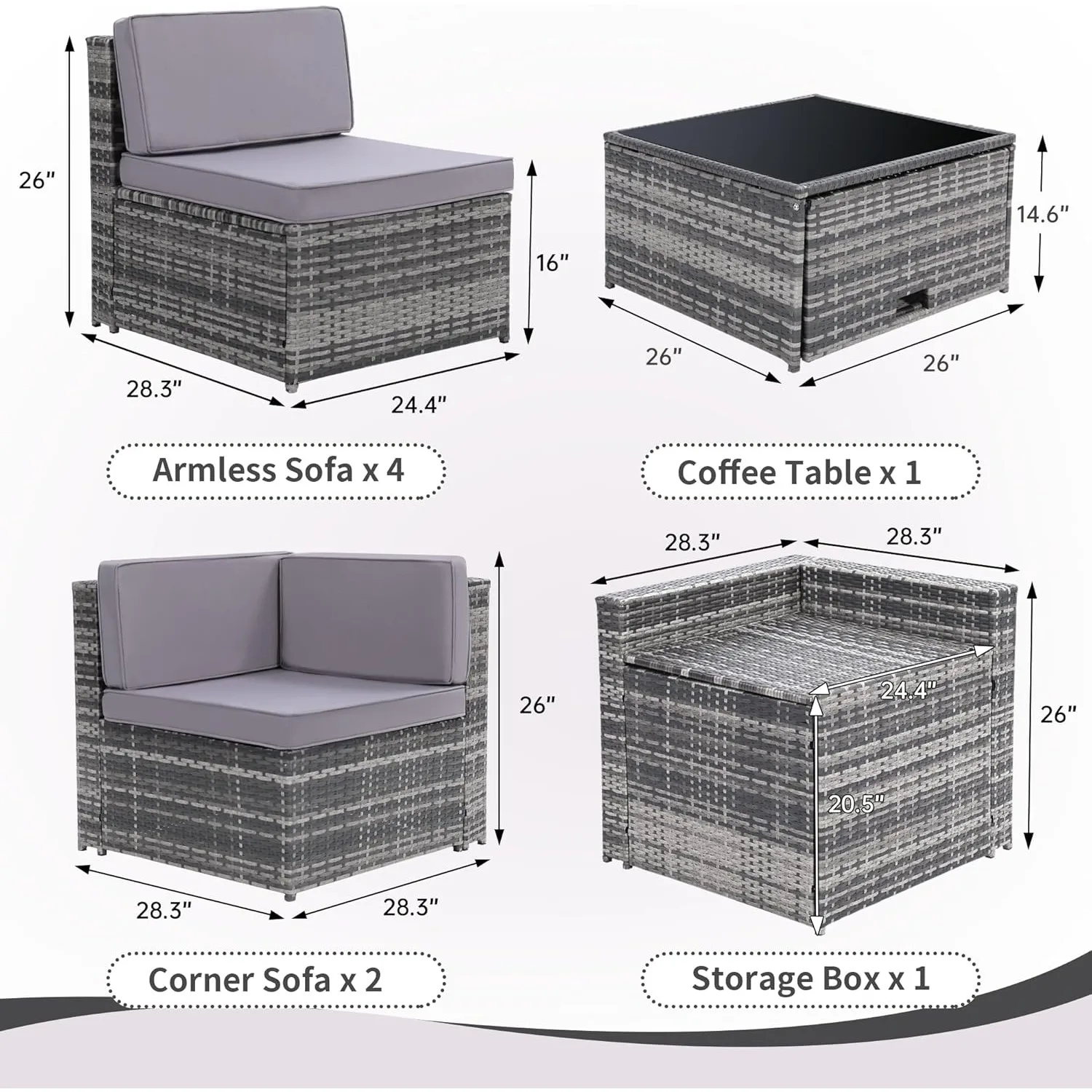 26"

16"

28.3"

24.4"

Armless Sofa x 4

14.6"

26"

26"

Coffee Table x 1

26"

28.3"

28.3"

Corner Sofa x 2

28.3"

28.3"

24.4"

20.5"

26"

Storage Box x 1