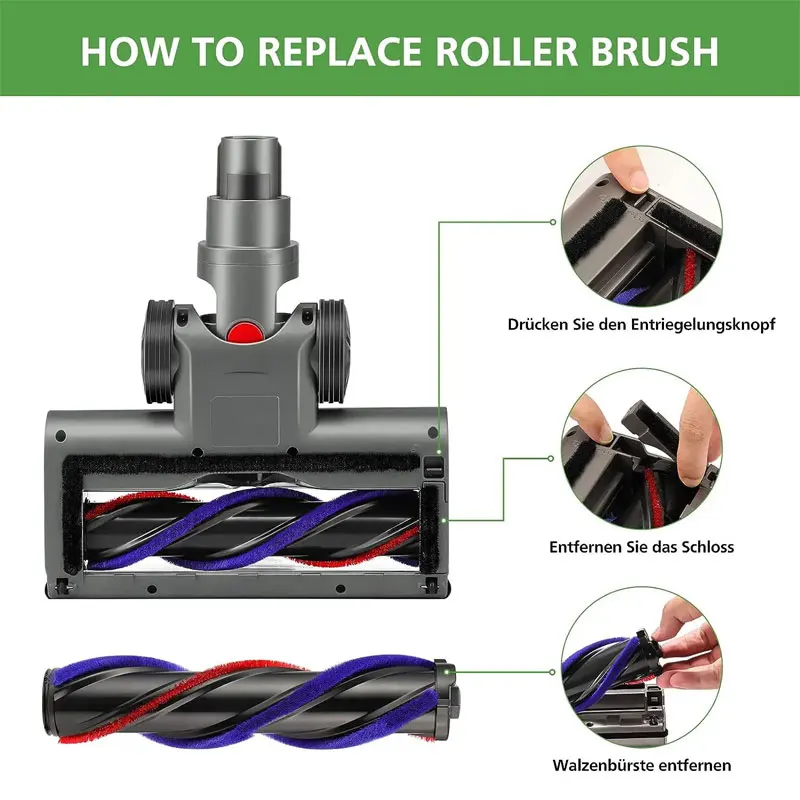 HOW TO REPLACE ROLLER BRUSH

Drücken Sie den Entriegelungsknopf

Entfernen Sie das Schloss

Walzenbürste entfernen