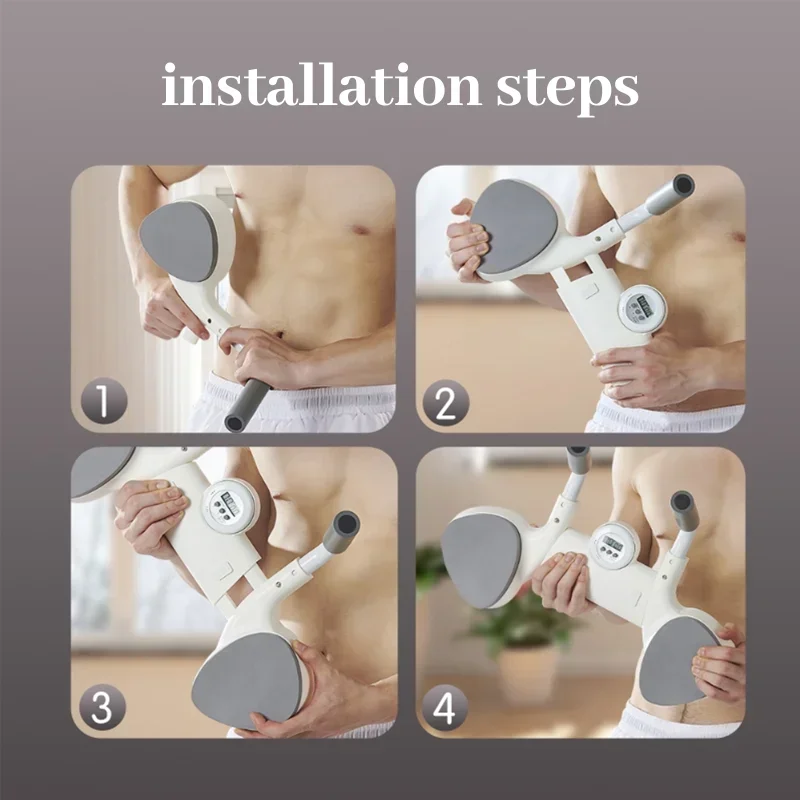 installation steps

1

2

3

4