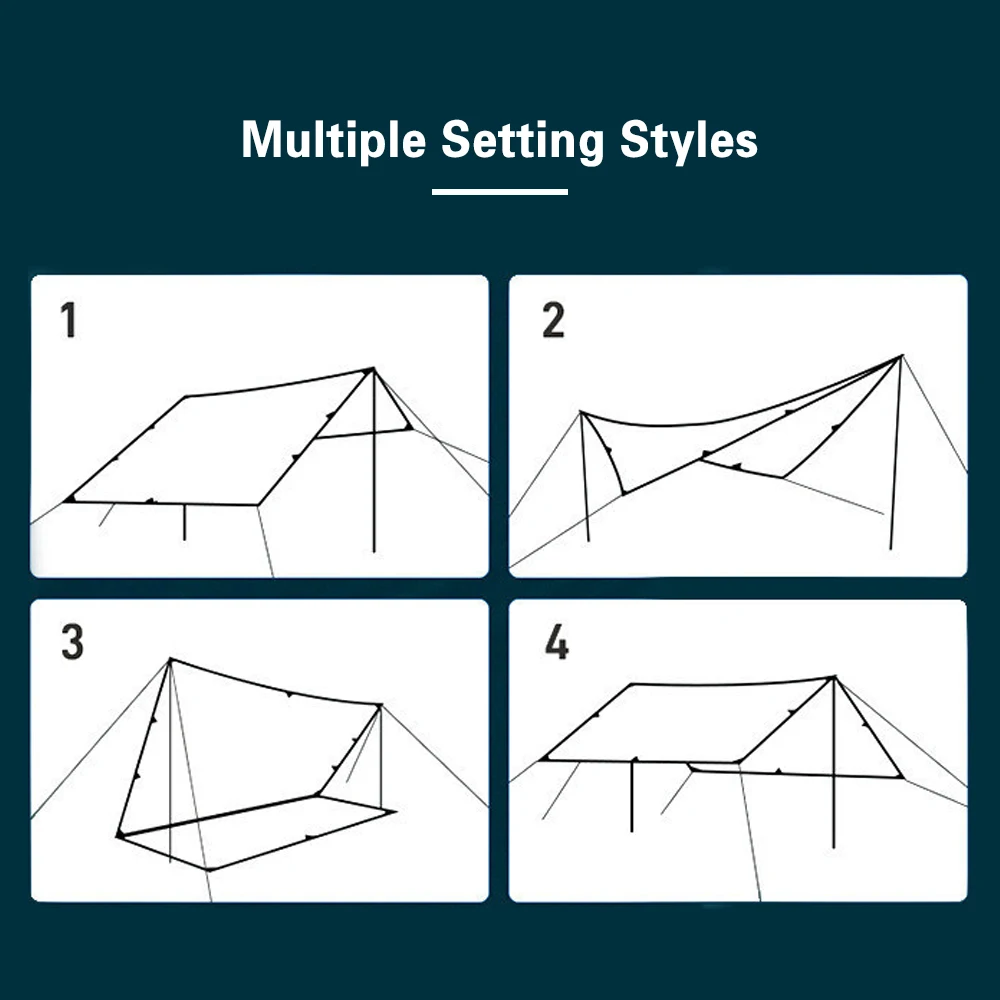 Multiple Setting Styles

1

2

3

4