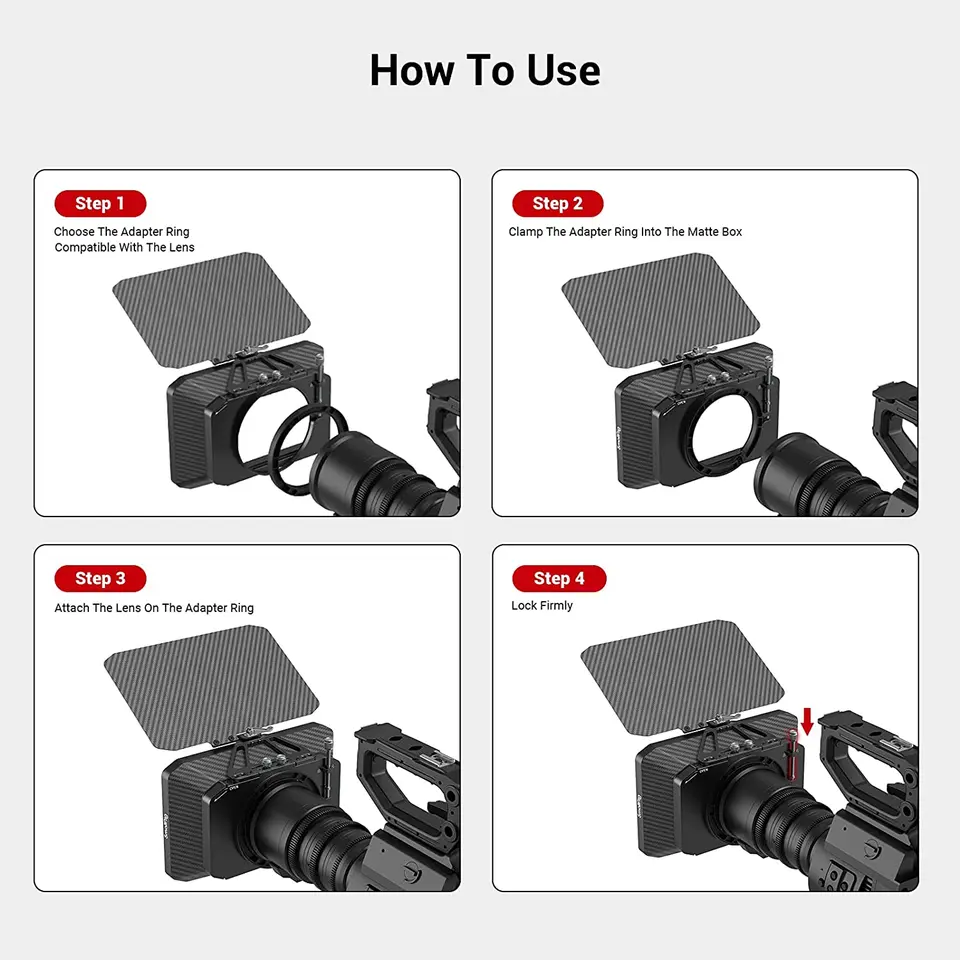 How To Use

Step 1

Choose The Adapter Ring Compatible With The Lens

Step 2

Clamp The Adapter Ring Into The Matte Box

Step 3

Attach The Lens On The Adapter Ring

Step 4

Lock Firmly