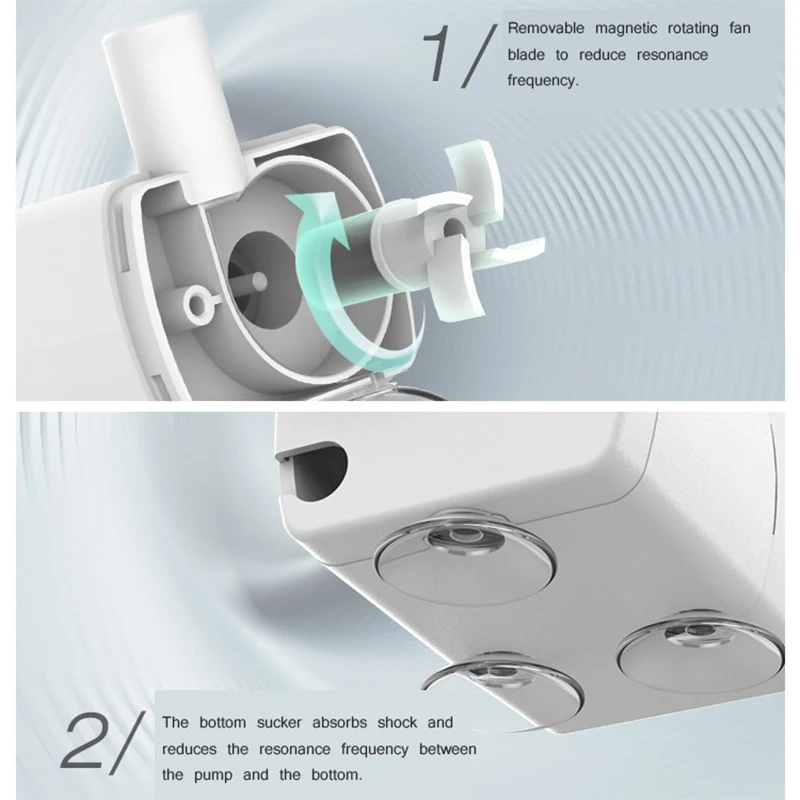 1/ Removable magnetic rotating fan blade to reduce resonance frequency.

2/ The bottom sucker absorbs shock and reduces the resonance frequency between the pump and the bottom.