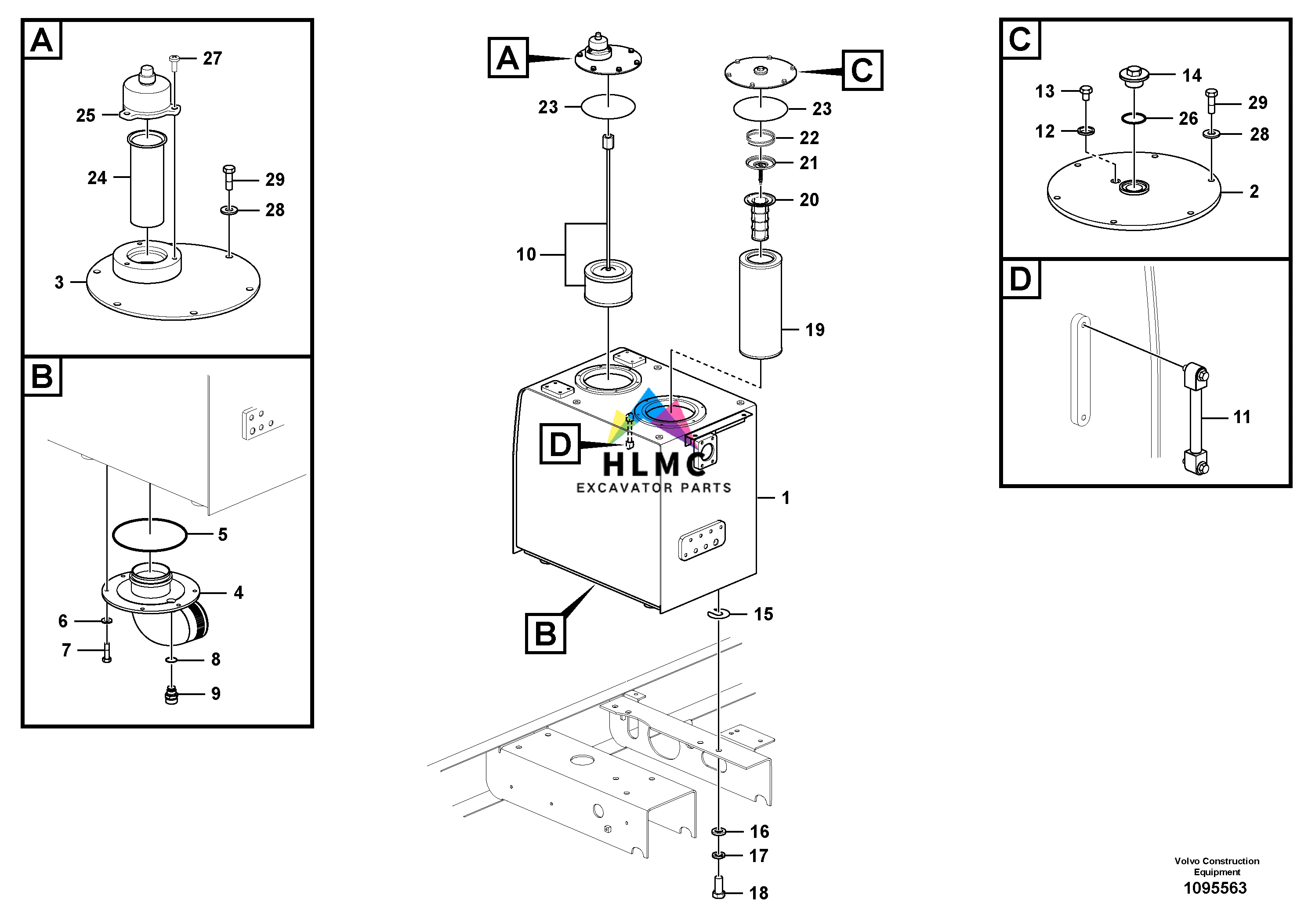 A
27
25
24
29
28
3

B
5
4
6
7
8
9

A
23
10
C
23
22
21
20
19
D
HLMC
EXCAVATOR PARTS
1
B
15
16
17
18

C
14
13
29
26
12
28
2

D
11

Volvo Construction Equipment
1095563