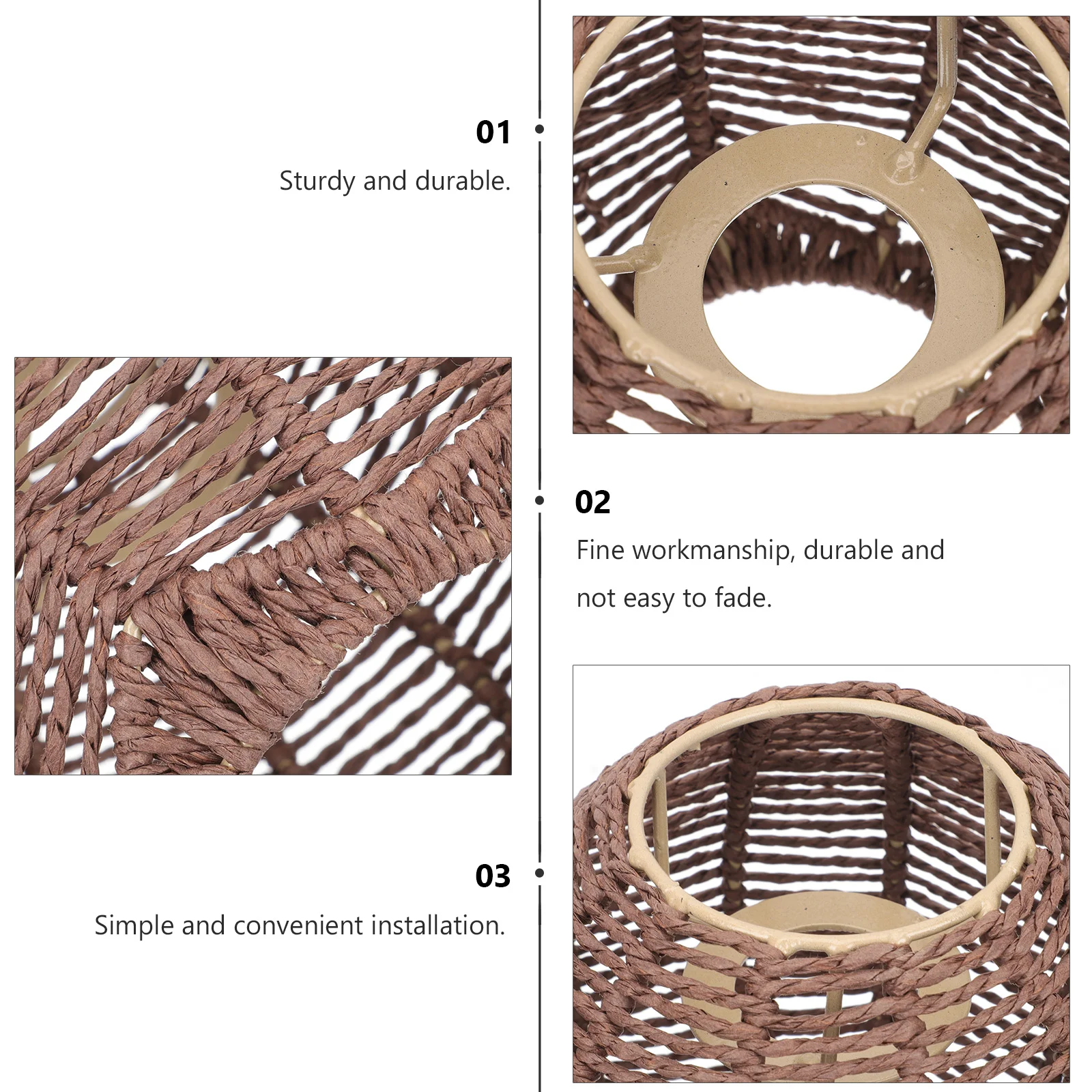 01
Sturdy and durable.

02
Fine workmanship, durable and not easy to fade.

03
Simple and convenient installation.