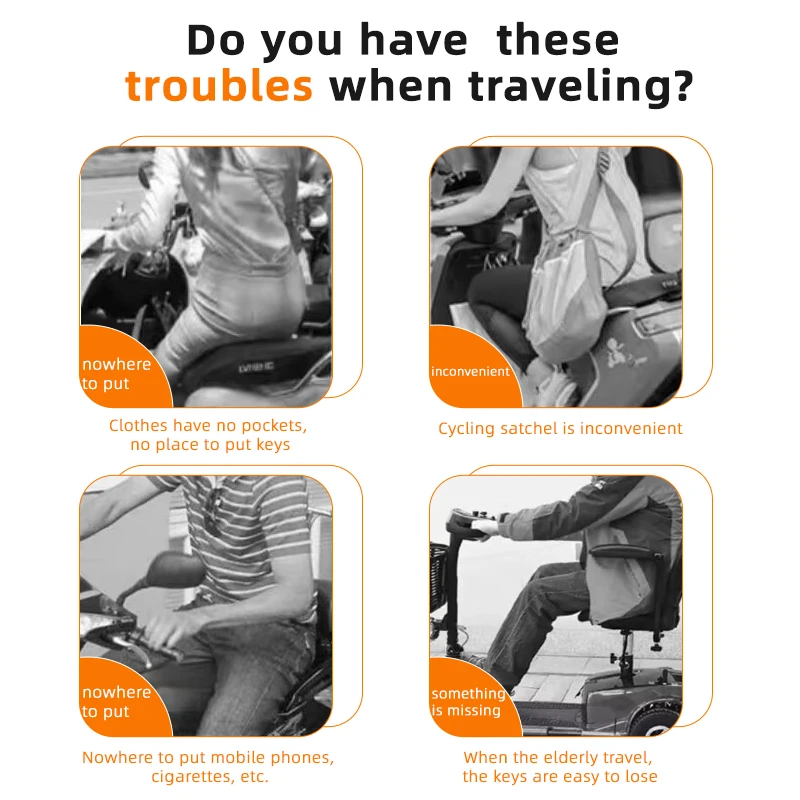 Do you have these troubles when traveling?

nowhere to put

Clothes have no pockets, no place to put keys

inconvenient

Cycling satchel is inconvenient

nowhere to put

Nowhere to put mobile phones, cigarettes, etc.

something is missing

When the elderly travel, the keys are easy to lose