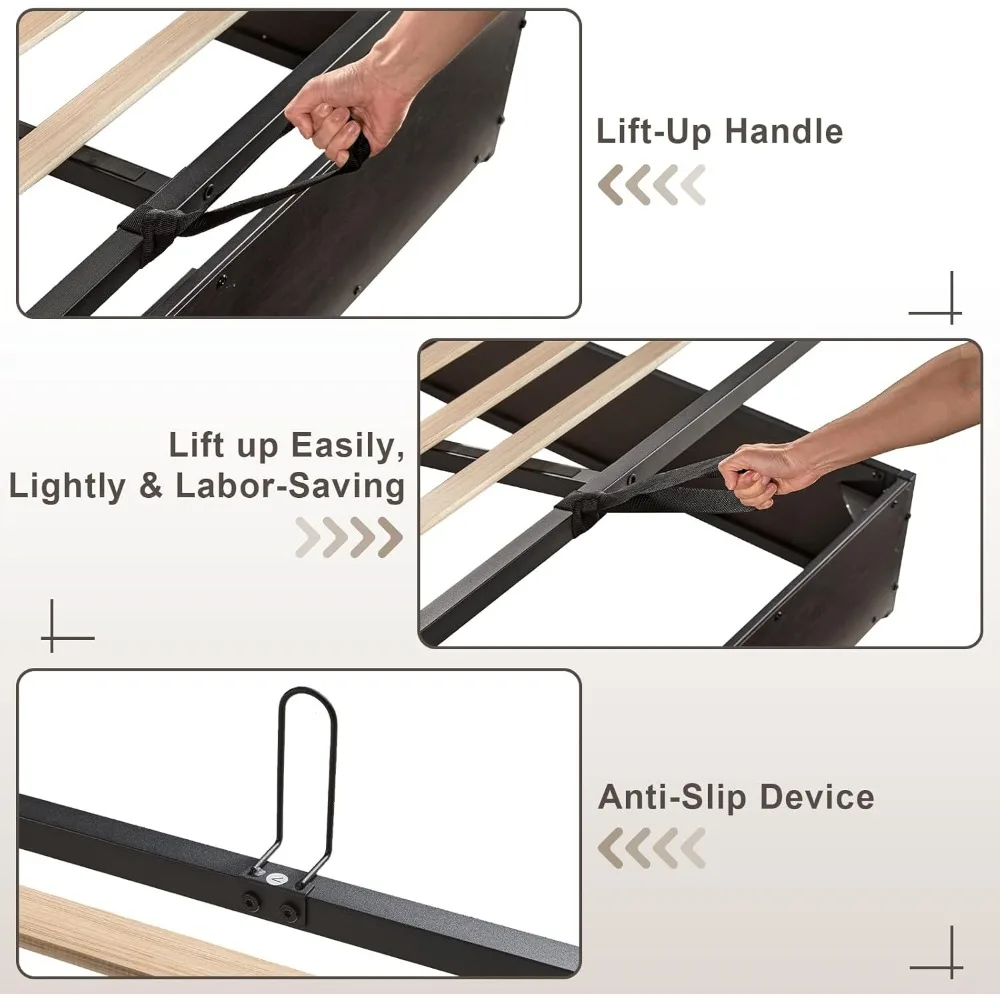 Lift-Up Handle

Lift up Easily,
Lightly & Labor-Saving

Anti-Slip Device