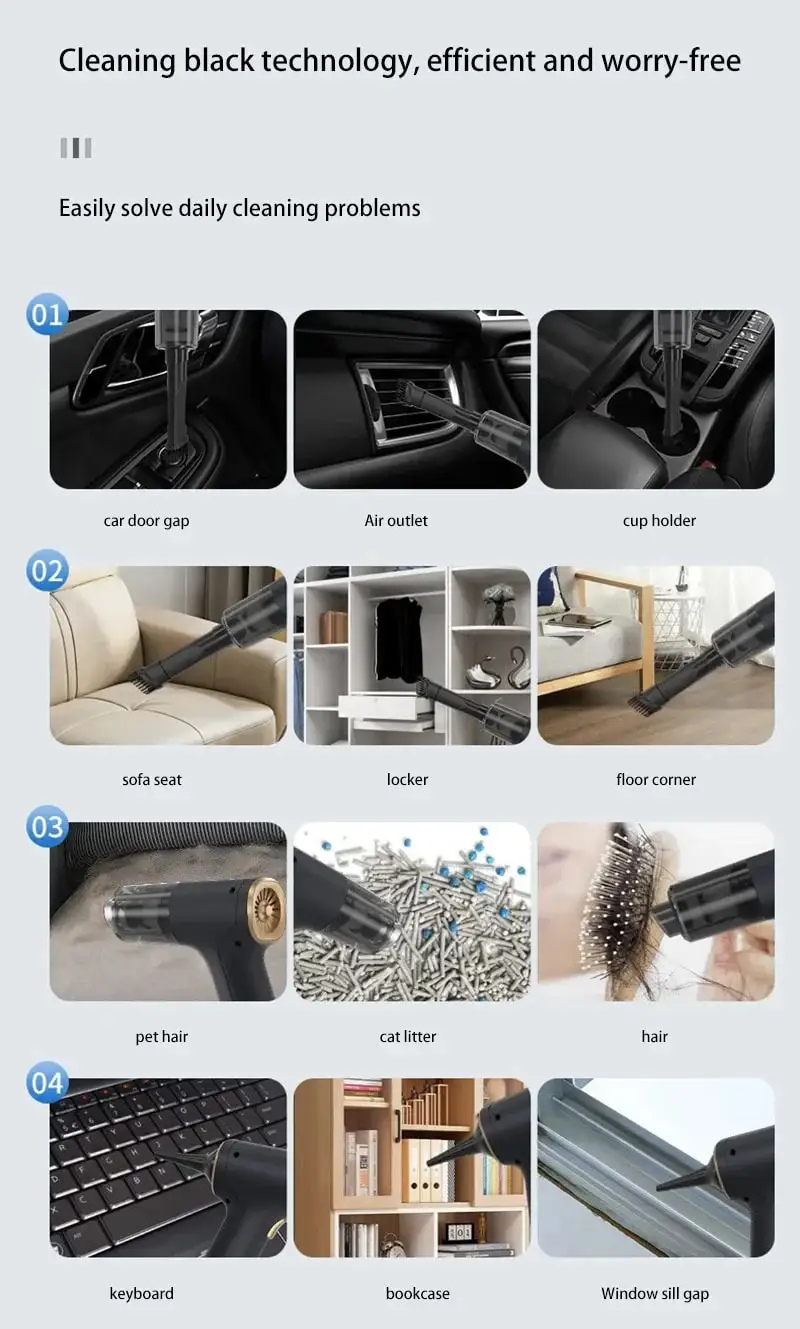 Cleaning black technology, efficient and worry-free

Easily solve daily cleaning problems

01

car door gap

Air outlet

cup holder

02

sofa seat

locker

floor corner

03

pet hair

cat litter

hair

04

keyboard

bookcase

Window sill gap