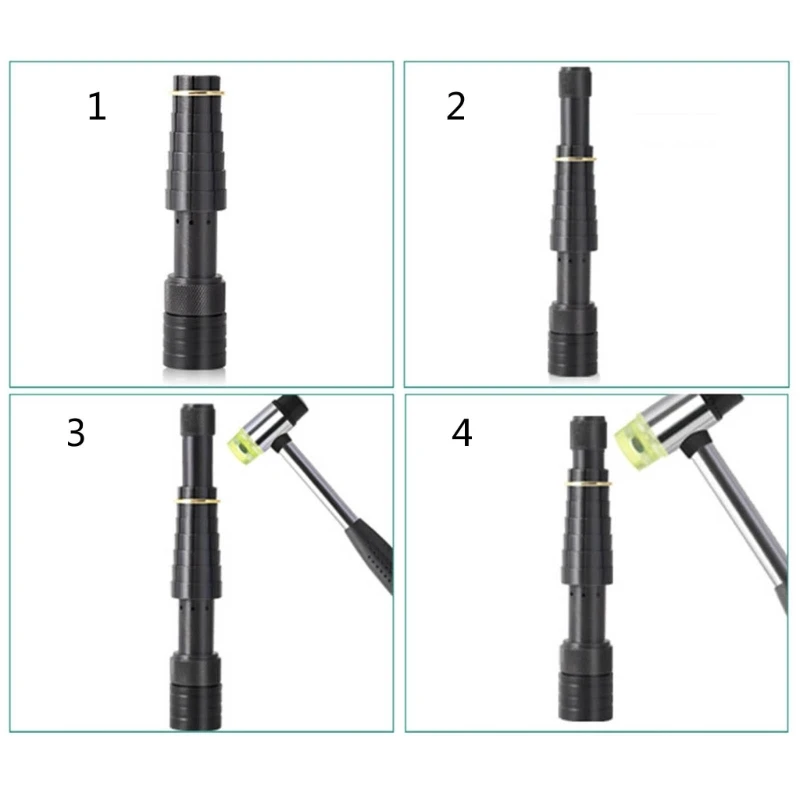 1

2

3

4