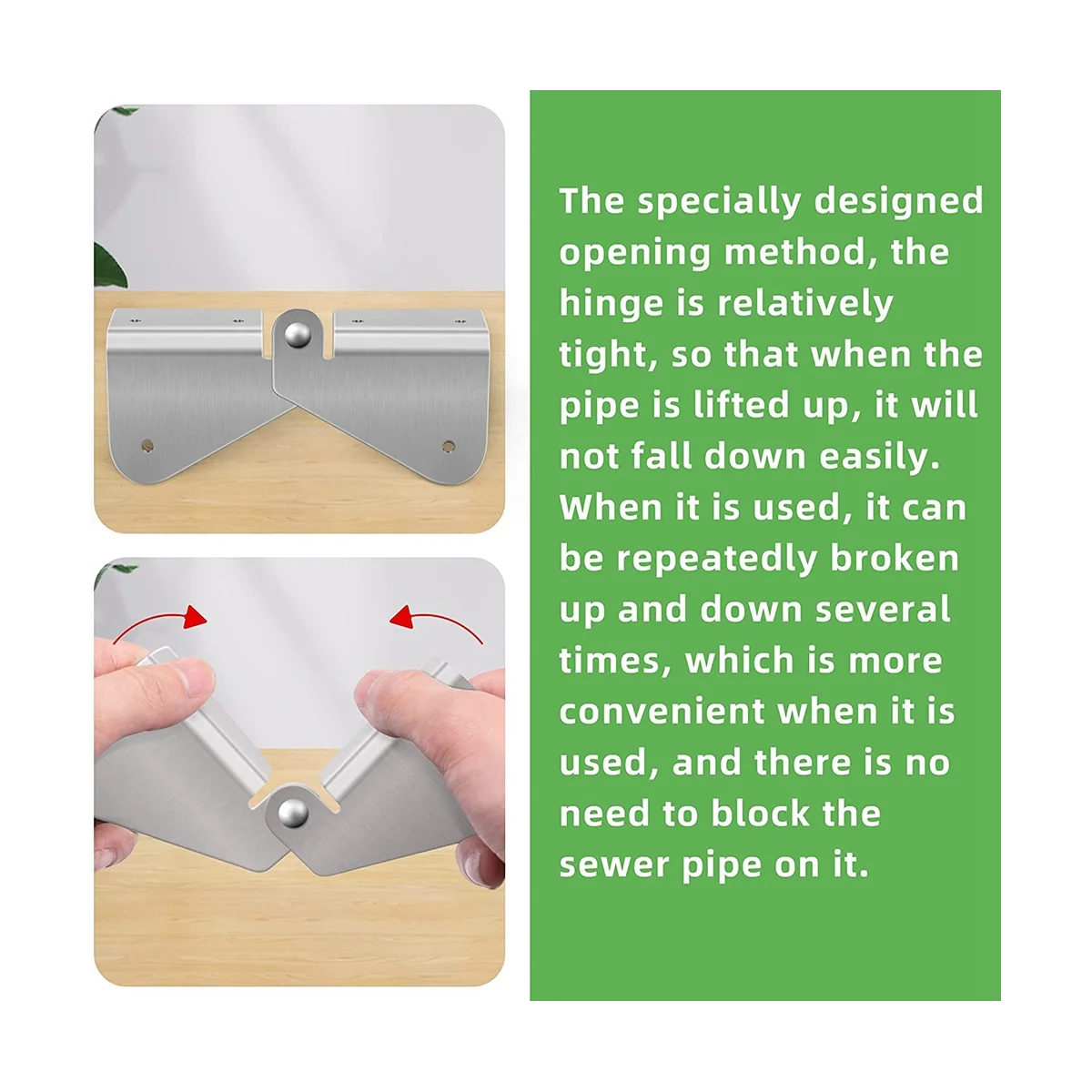 The specially designed opening method, the hinge is relatively tight, so that when the pipe is lifted up, it will not fall down easily. When it is used, it can be repeatedly broken up and down several times, which is more convenient when it is used, and there is no need to block the sewer pipe on it.