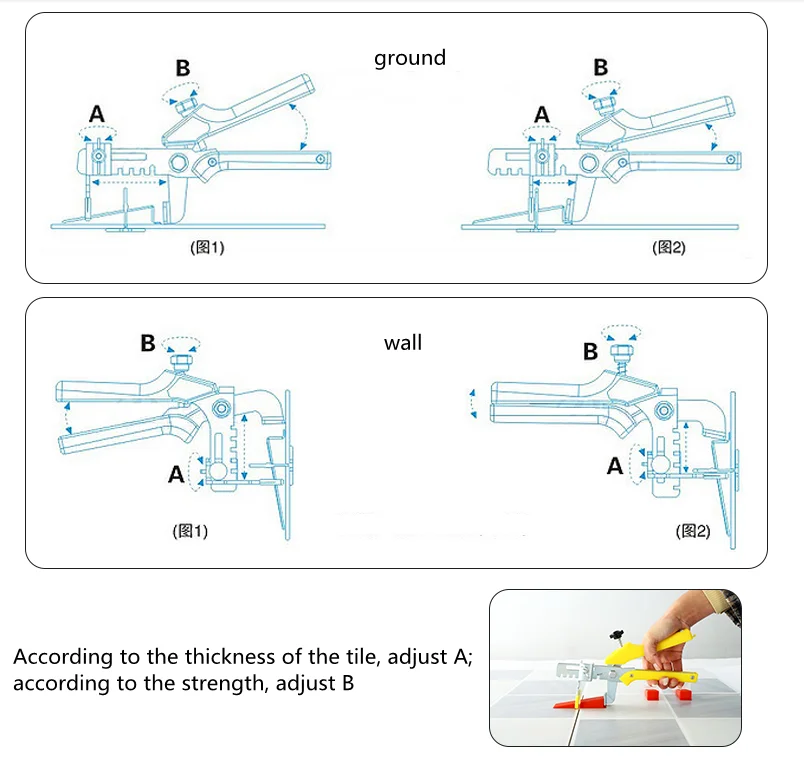 ground

B

A

(图1)

B

A

(图2)

wall

B

A

(图1)

B

A

(图2)

According to the thickness of the tile, adjust A; according to the strength, adjust B