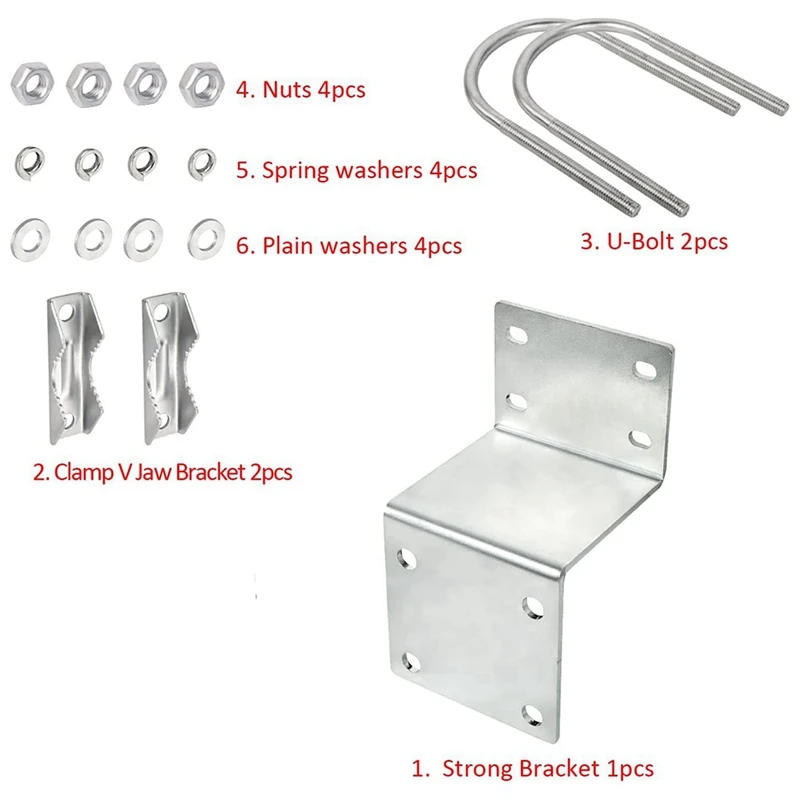 4. Nuts 4pcs

5. Spring washers 4pcs

6. Plain washers 4pcs

3. U-Bolt 2pcs

2. Clamp V Jaw Bracket 2pcs

1. Strong Bracket 1pcs