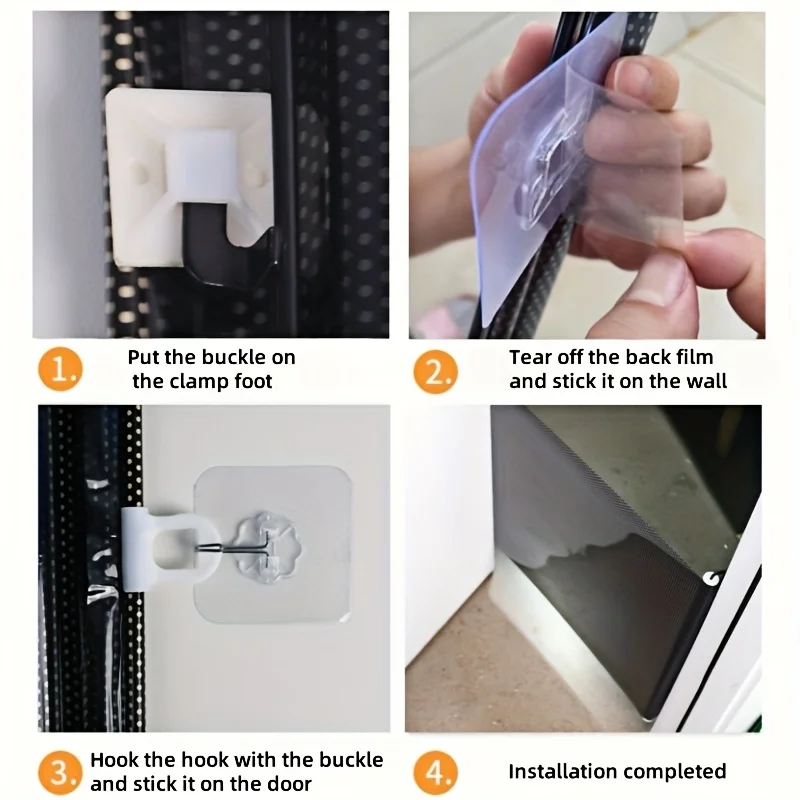 1. Put the buckle on the clamp foot

2. Tear off the back film and stick it on the wall

3. Hook the hook with the buckle and stick it on the door

4. Installation completed