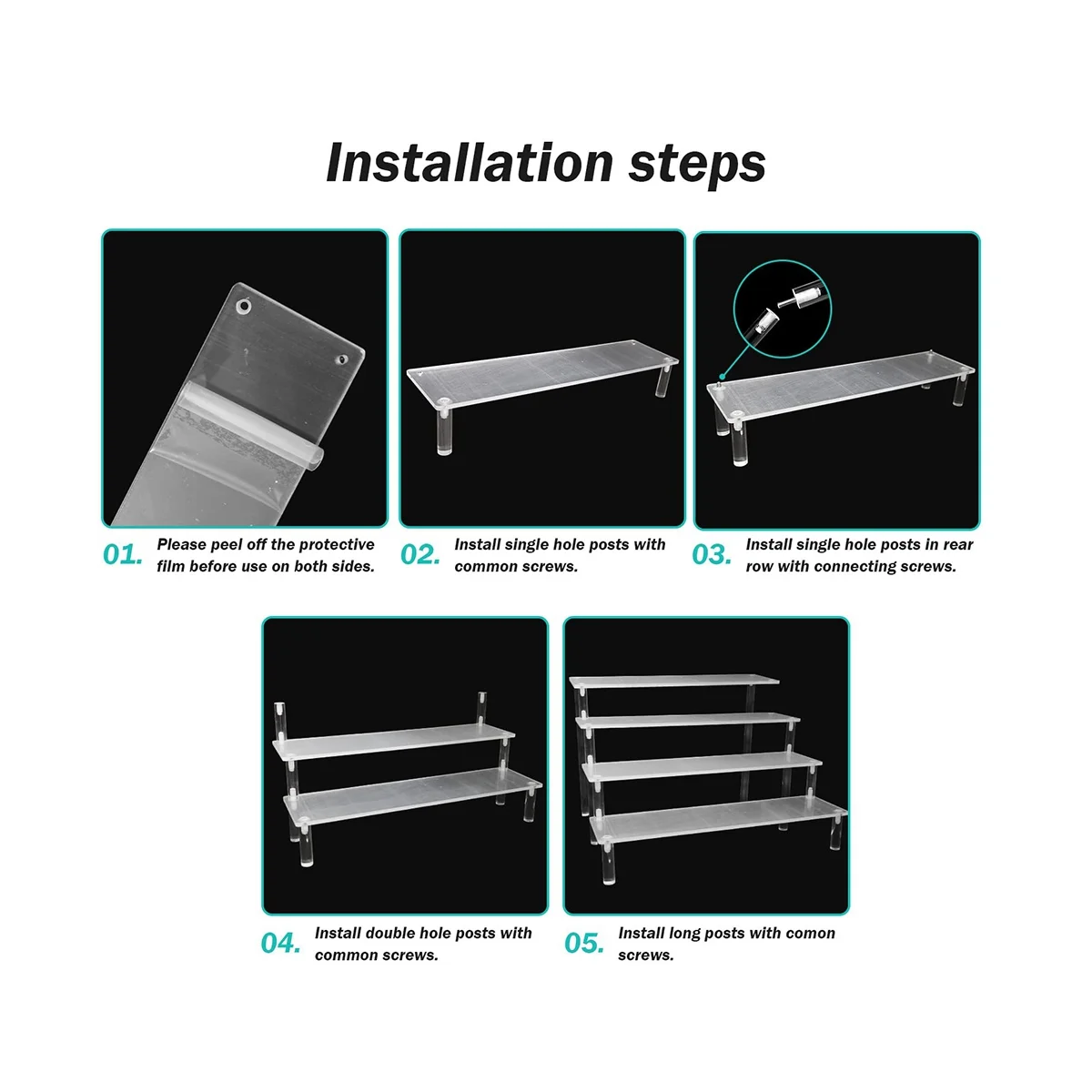 Installation steps

01. Please peel off the protective film before use on both sides.

02. Install single hole posts with common screws.

03. Install single hole posts in rear row with connecting screws.

04. Install double hole posts with common screws.

05. Install long posts with comon screws.