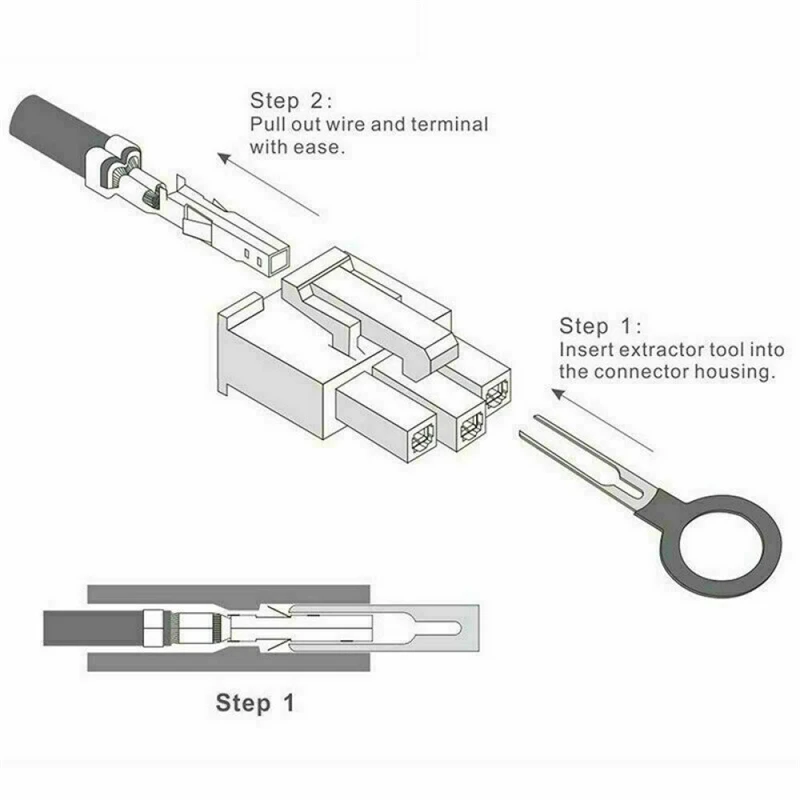 Step 2:
Pull out wire and terminal with ease.

Step 1:
Insert extractor tool into the connector housing.

Step 1