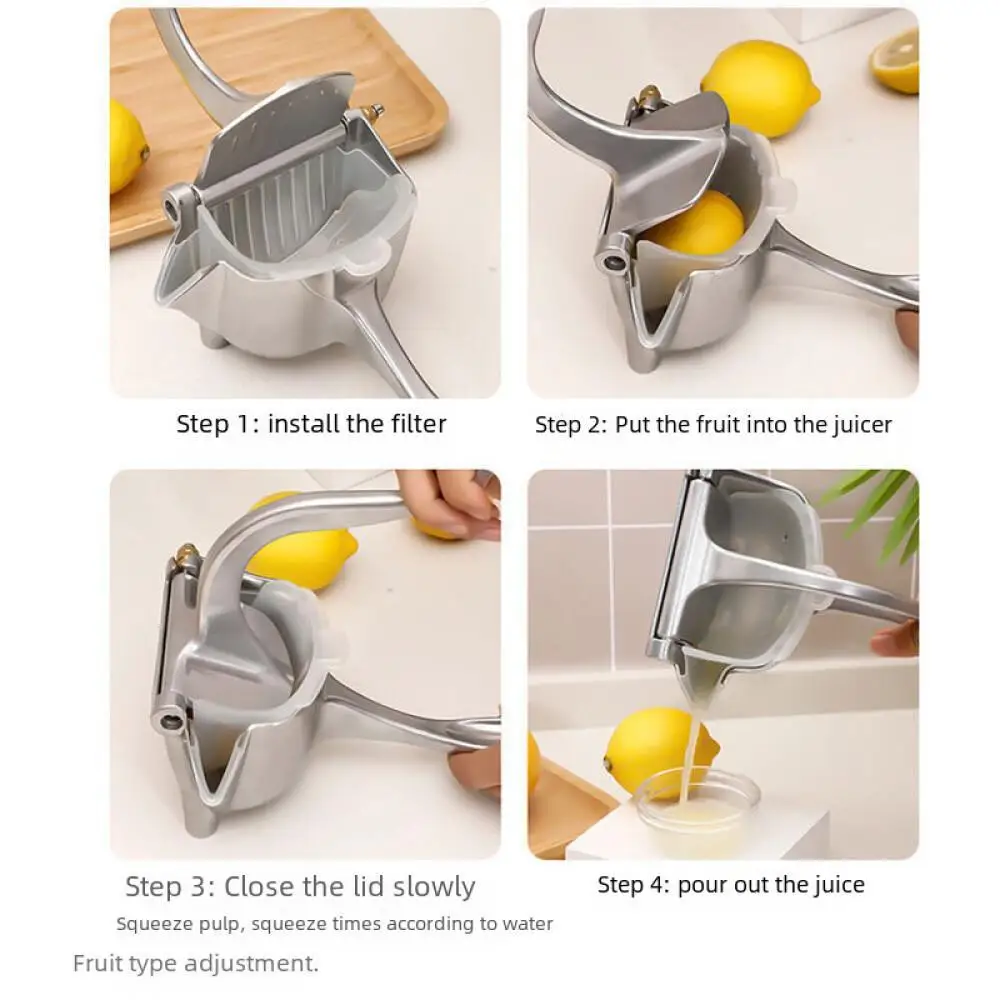 Step 1: install the filter

Step 2: Put the fruit into the juicer

Step 3: Close the lid slowly

Squeeze pulp, squeeze times according to water

Fruit type adjustment.

Step 4: pour out the juice