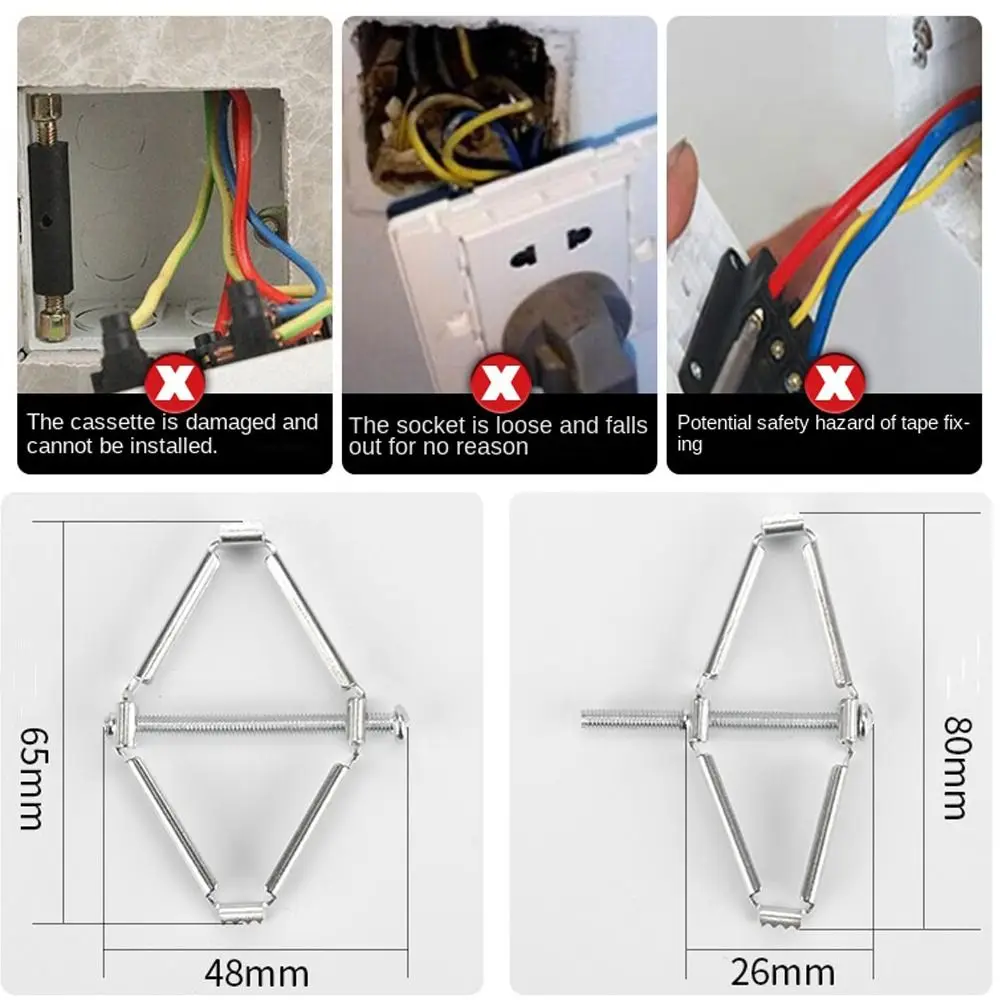 The cassette is damaged and cannot be installed.

The socket is loose and falls out for no reason

Potential safety hazard of tape fixing

65mm

48mm

80mm

26mm