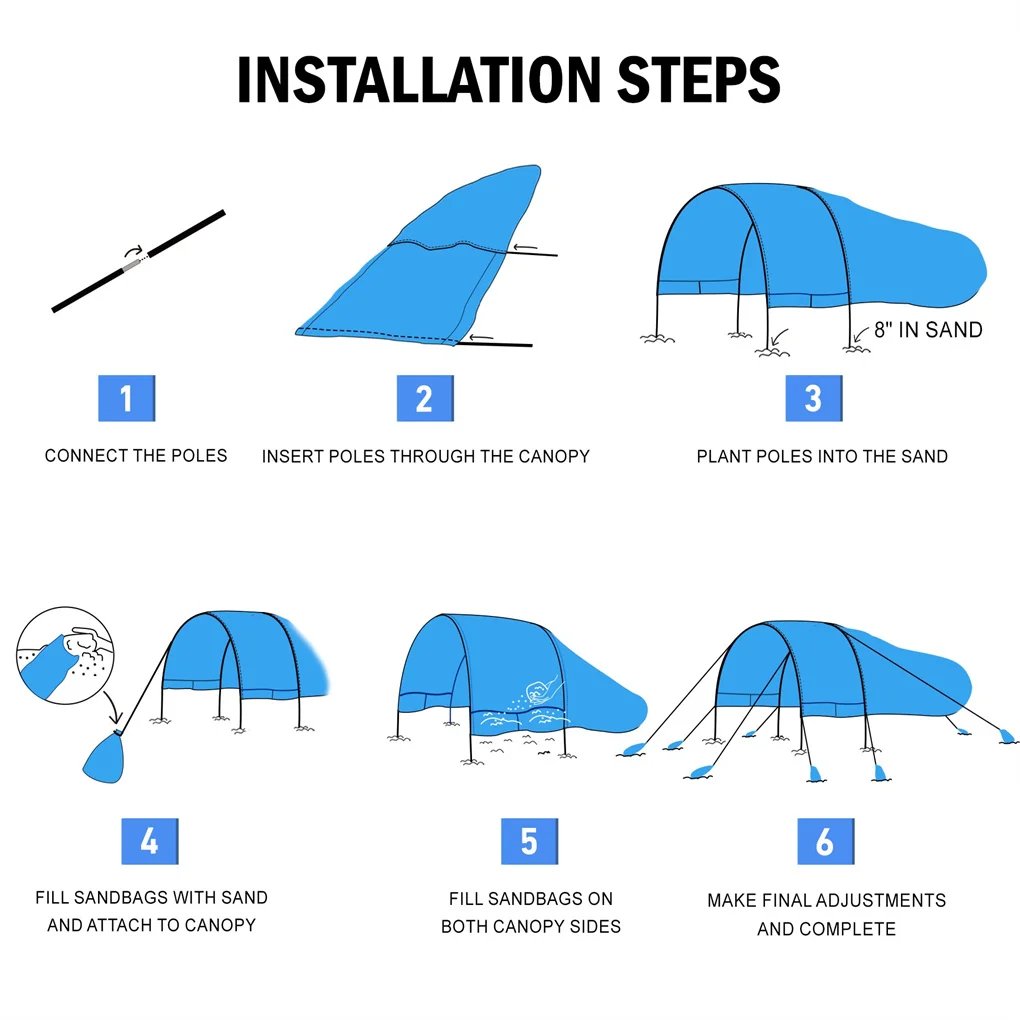 INSTALLATION STEPS

8" IN SAND

1
CONNECT THE POLES

2
INSERT POLES THROUGH THE CANOPY

3
PLANT POLES INTO THE SAND

4
FILL SANDBAGS WITH SAND AND ATTACH TO CANOPY

5
FILL SANDBAGS ON BOTH CANOPY SIDES

6
MAKE FINAL ADJUSTMENTS AND COMPLETE