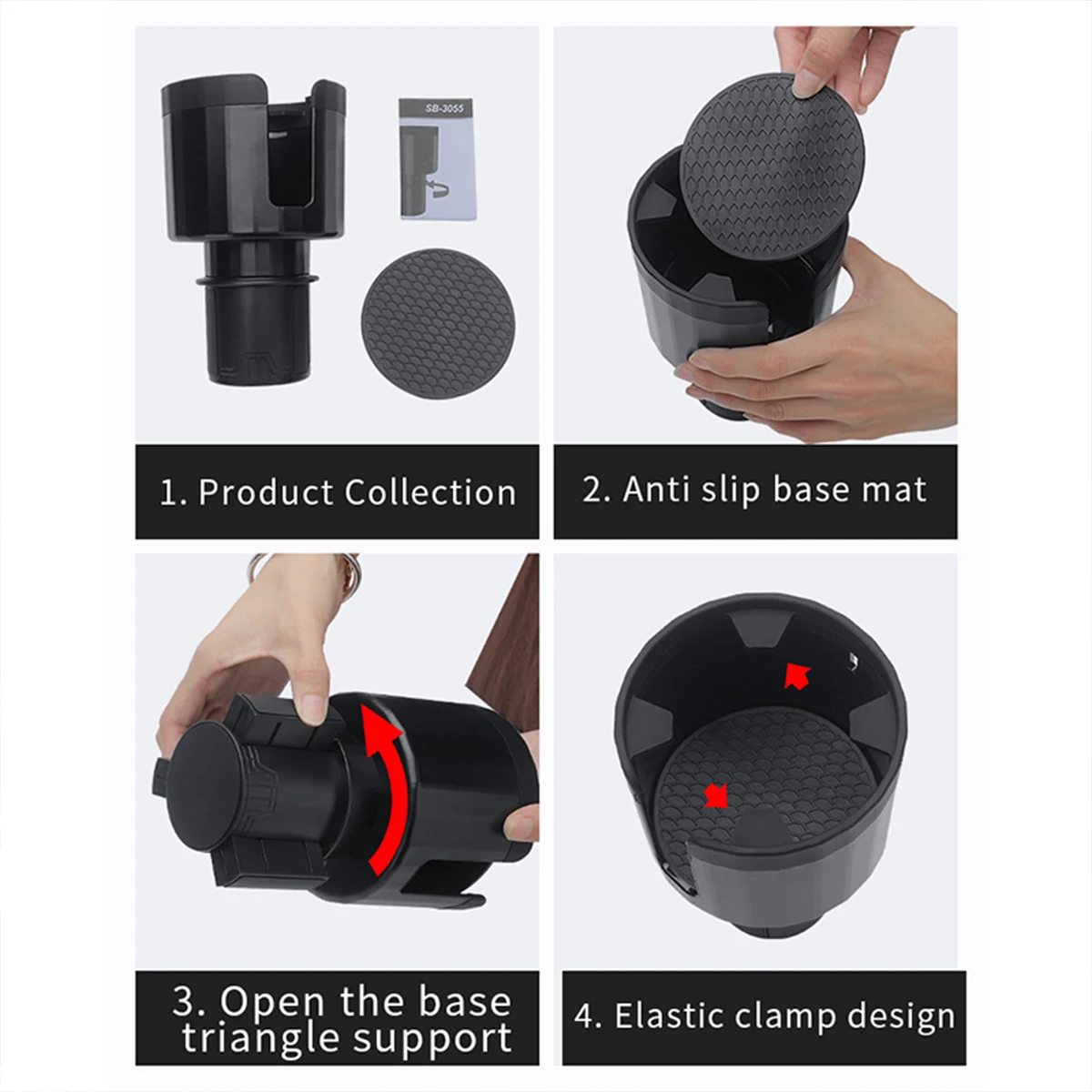 SB-3055

1. Product Collection

2. Anti slip base mat

3. Open the base triangle support

4. Elastic clamp design