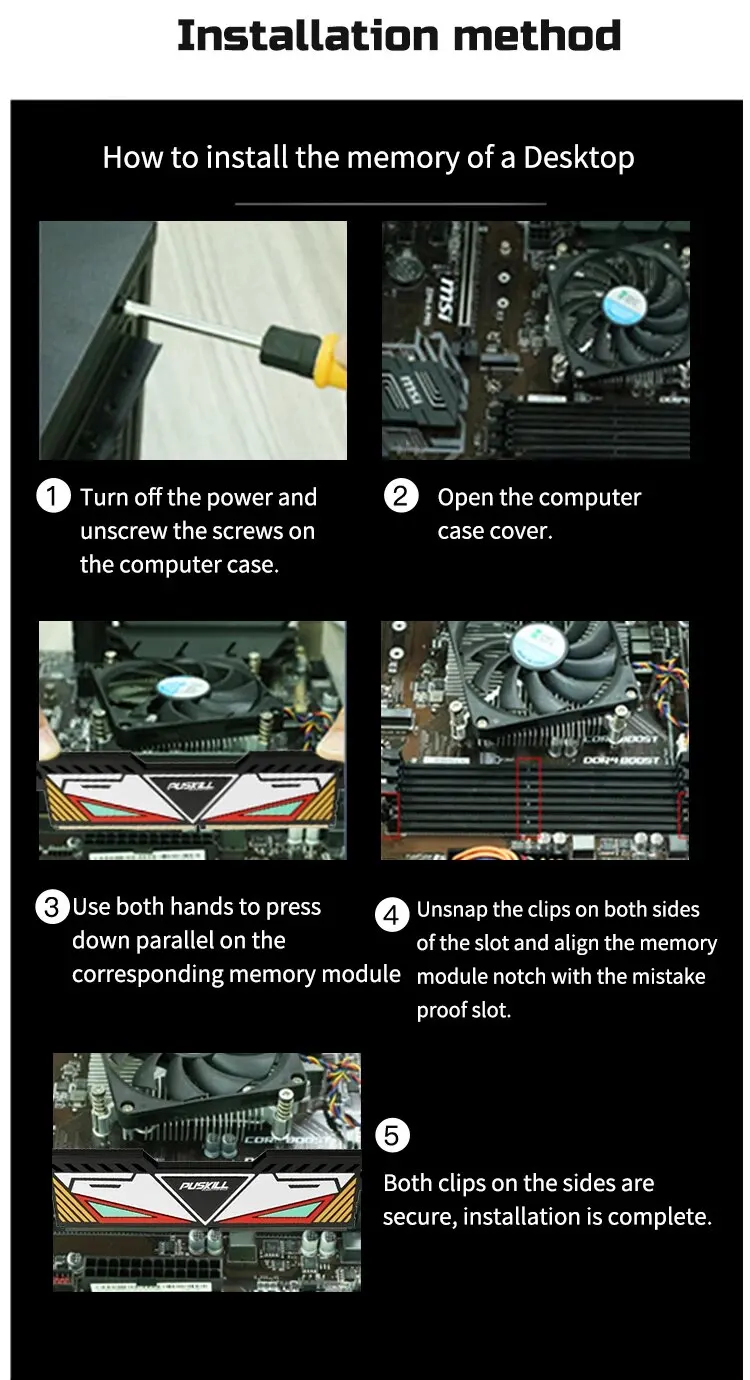 Installation method

How to install the memory of a Desktop

msi

1 Turn off the power and unscrew the screws on the computer case.

2 Open the computer case cover.

PUSKILL

DDR4 BOOST

3 Use both hands to press down parallel on the corresponding memory module

4 Unsnap the clips on both sides of the slot and align the memory module notch with the mistake proof slot.

PUSKILL

5

Both clips on the sides are secure, installation is complete.