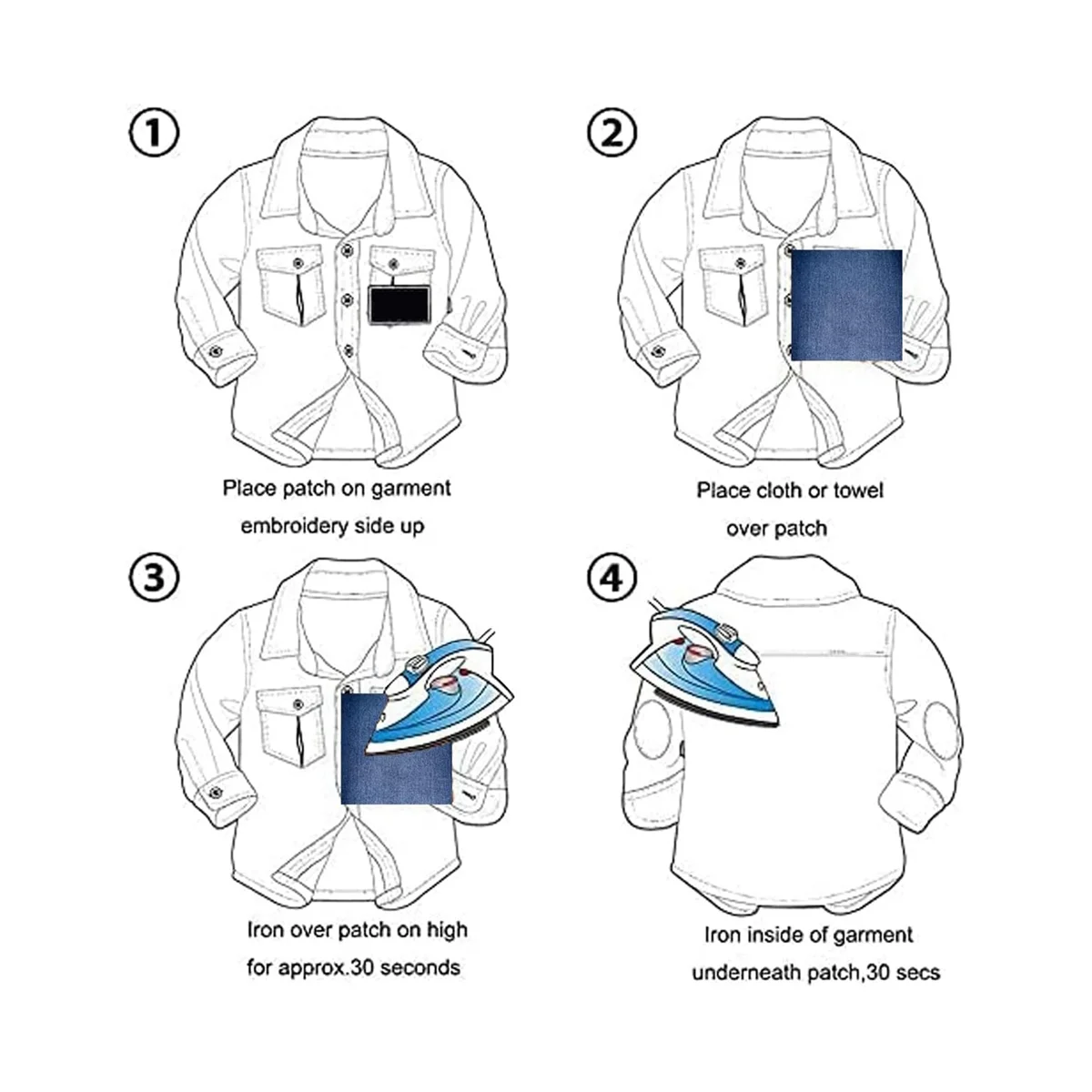 ①

Place patch on garment embroidery side up

②

Place cloth or towel over patch

③

Iron over patch on high for approx.30 seconds

④

Iron inside of garment underneath patch,30 secs