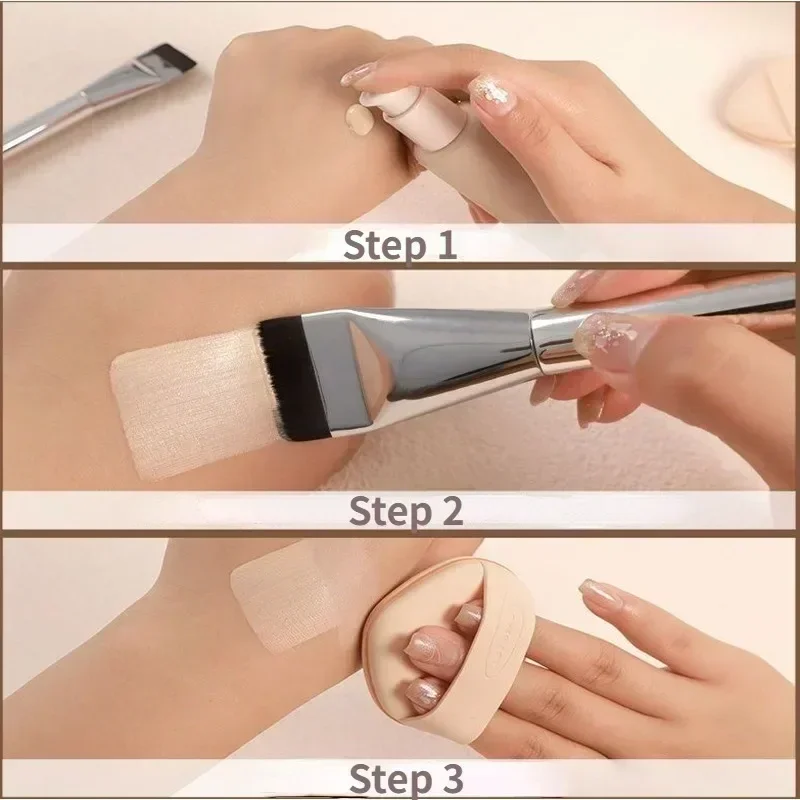 Step 1

Step 2

Step 3