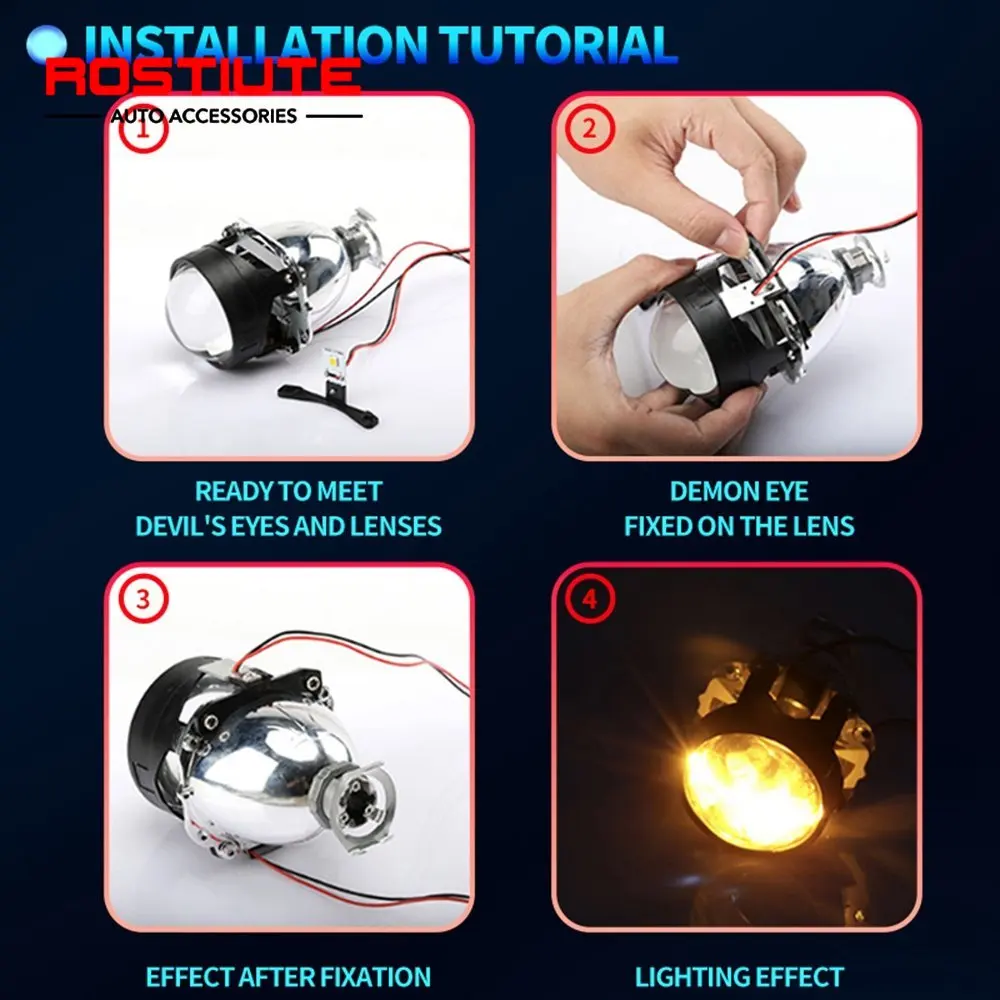 INSTALLATION TUTORIAL

ROSTIUTE
AUTO ACCESSORIES

1

READY TO MEET DEVIL'S EYES AND LENSES

2

DEMON EYE FIXED ON THE LENS

3

EFFECT AFTER FIXATION

4

LIGHTING EFFECT