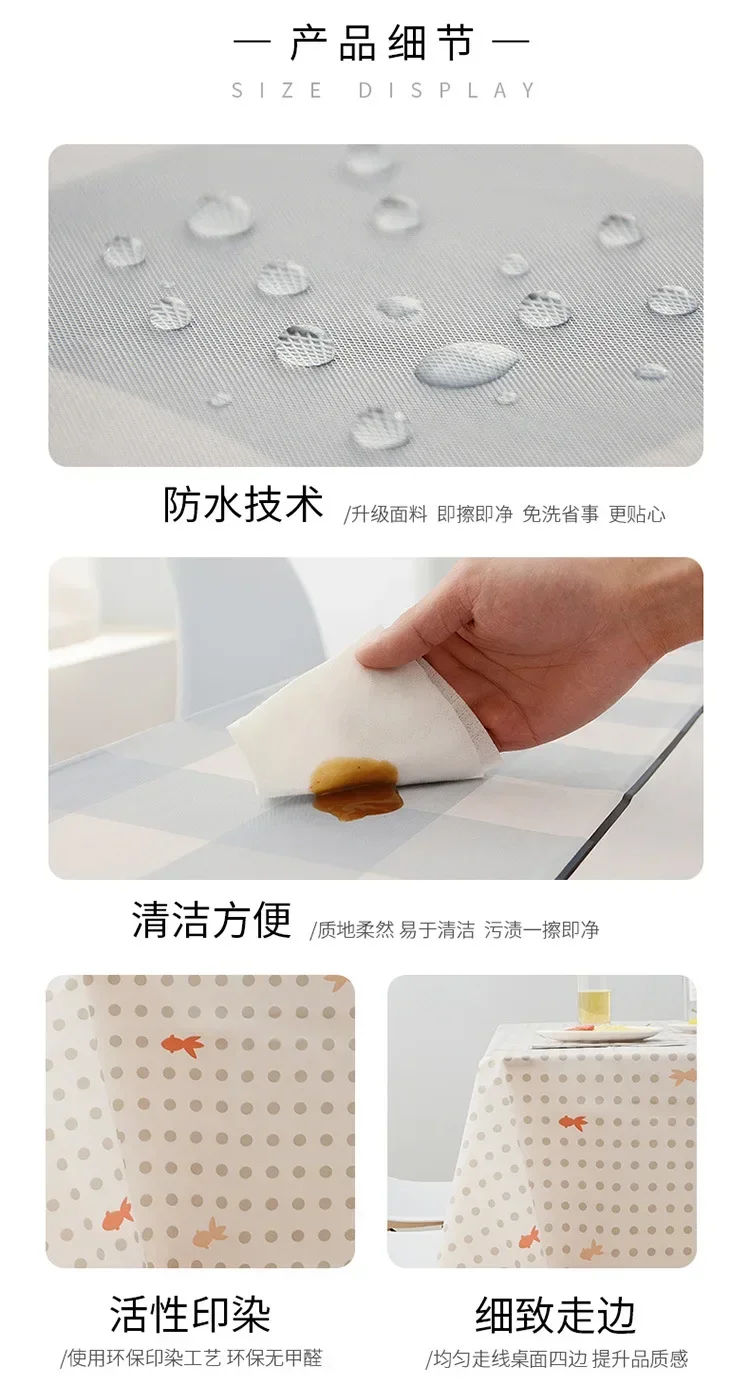 — 产品细节 —
SIZE DISPLAY

防水技术 /升级面料 即擦即净 免洗省事 更贴心

清洁方便 /质地柔然 易于清洁 污渍一擦即净

活性印染
/使用环保印染工艺 环保无甲醛

细致走边
/均匀走线桌面四边 提升品质感