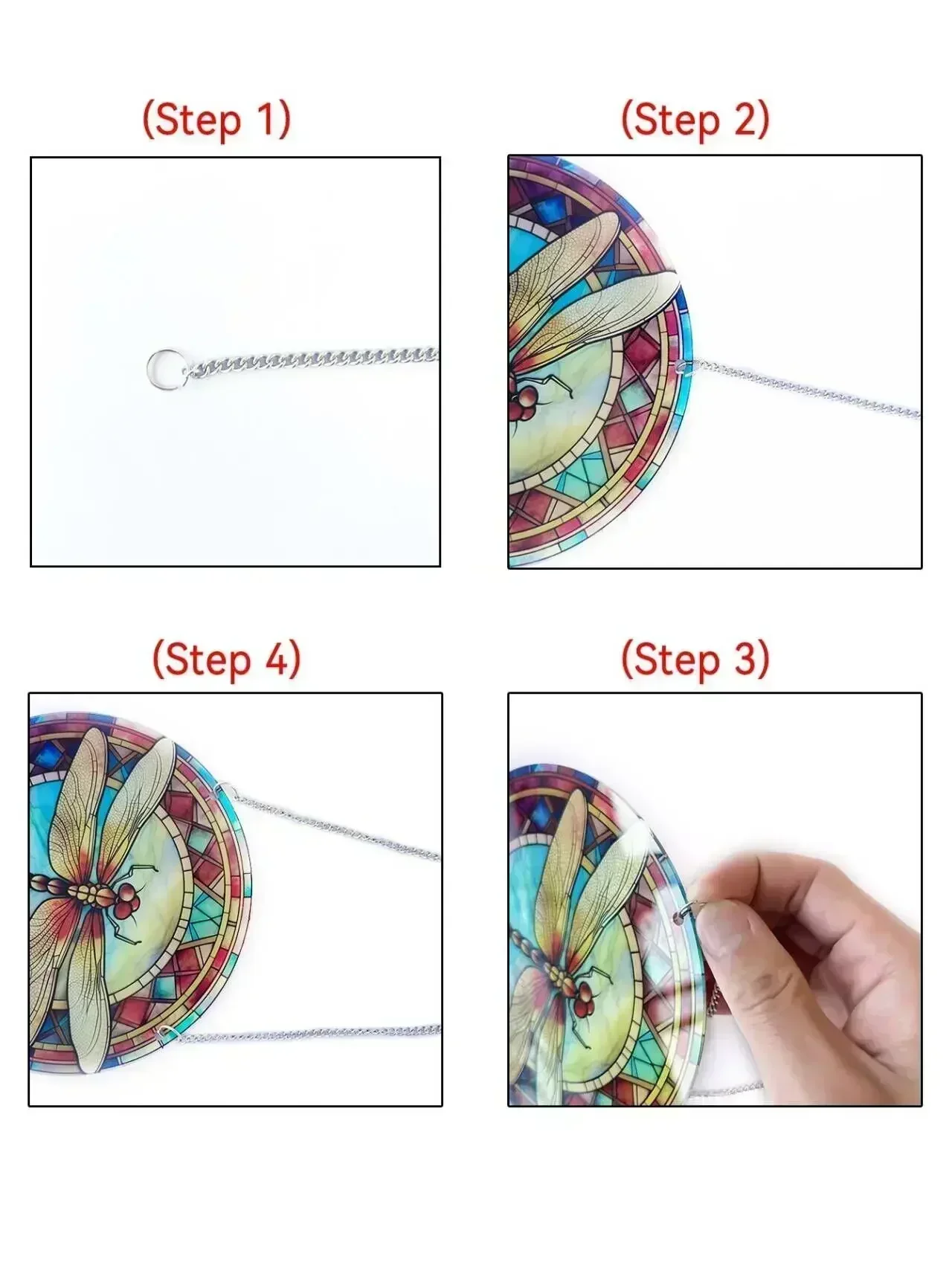 (Step 1)

(Step 2)

(Step 4)

(Step 3)