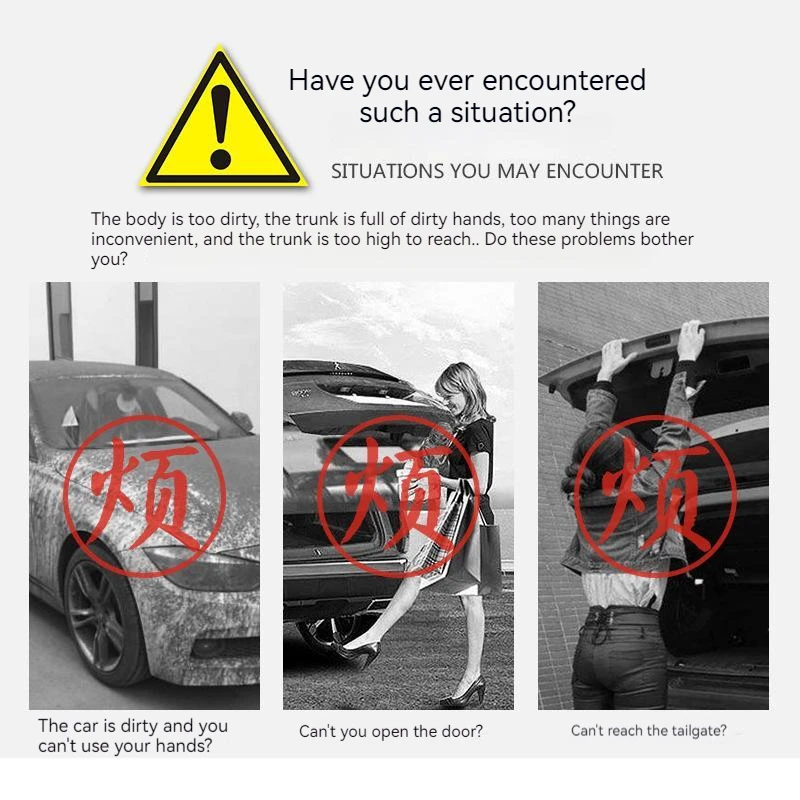 Have you ever encountered such a situation?

SITUATIONS YOU MAY ENCOUNTER

The body is too dirty, the trunk is full of dirty hands, too many things are inconvenient, and the trunk is too high to reach.. Do these problems bother you?

烦

烦

烦

The car is dirty and you can't use your hands?

Can't you open the door?

Can't reach the tailgate?