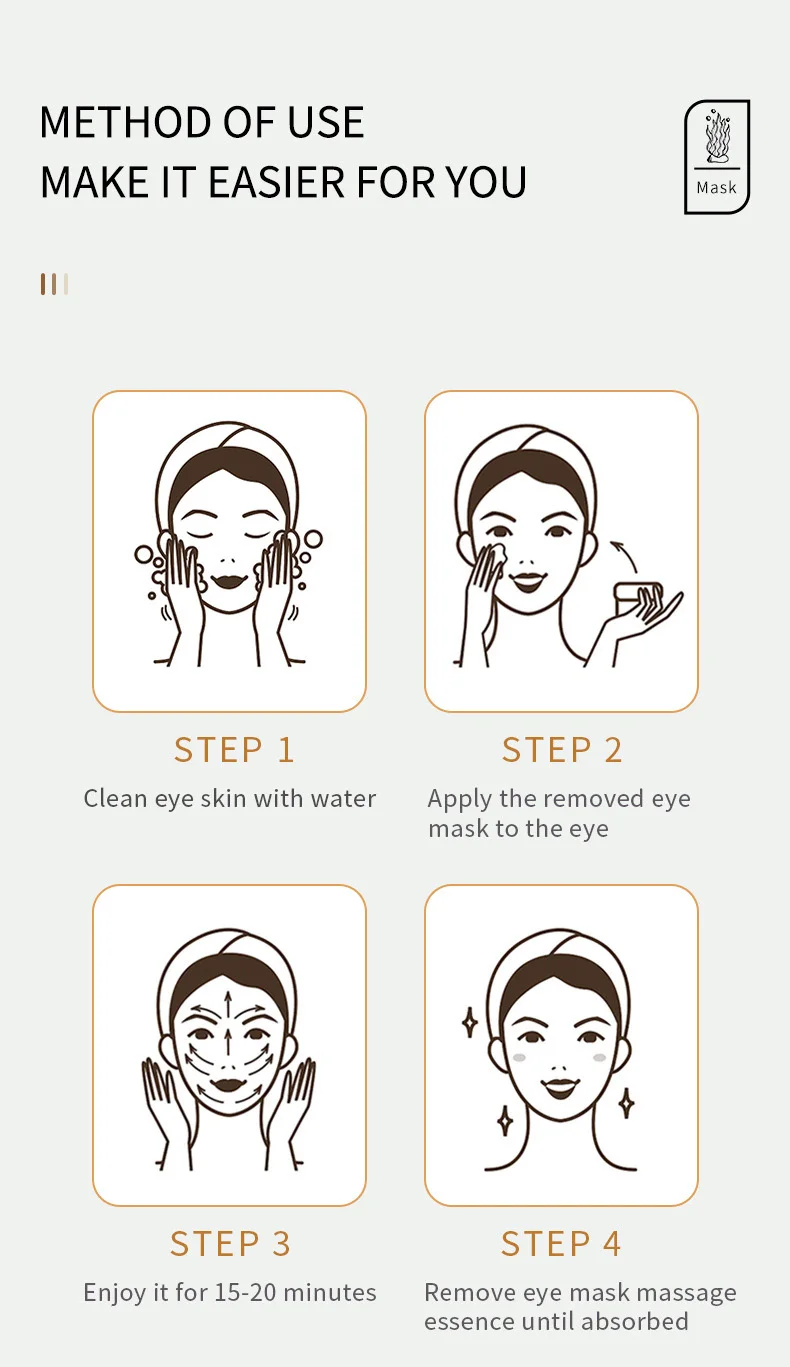 METHOD OF USE
MAKE IT EASIER FOR YOU

Mask

STEP 1
Clean eye skin with water

STEP 2
Apply the removed eye mask to the eye

STEP 3
Enjoy it for 15-20 minutes

STEP 4
Remove eye mask massage essence until absorbed