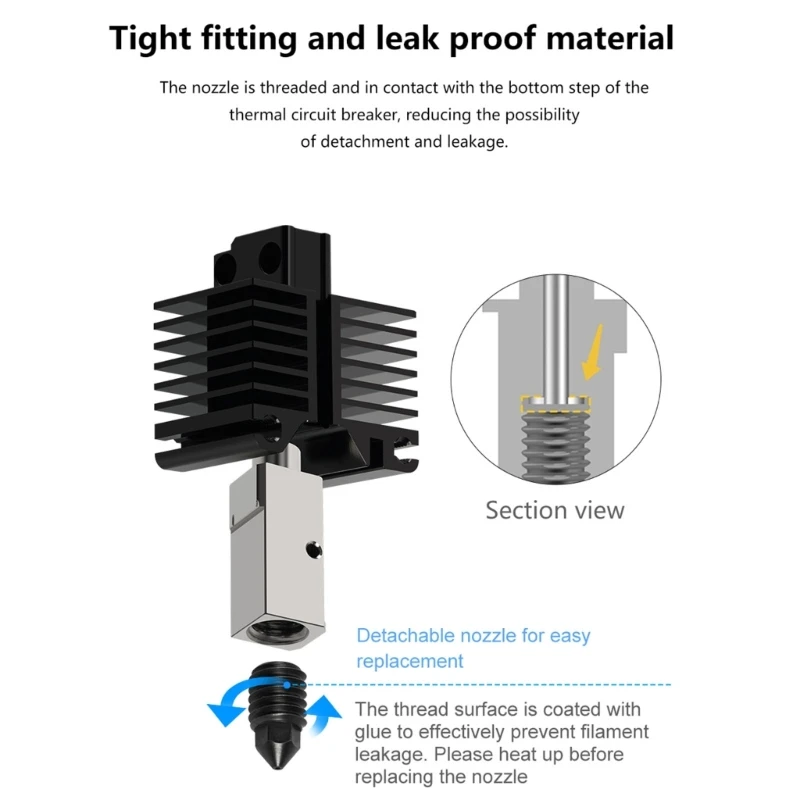 Tight fitting and leak proof material

The nozzle is threaded and in contact with the bottom step of the thermal circuit breaker, reducing the possibility of detachment and leakage.

Section view

Detachable nozzle for easy replacement

The thread surface is coated with glue to effectively prevent filament leakage. Please heat up before replacing the nozzle