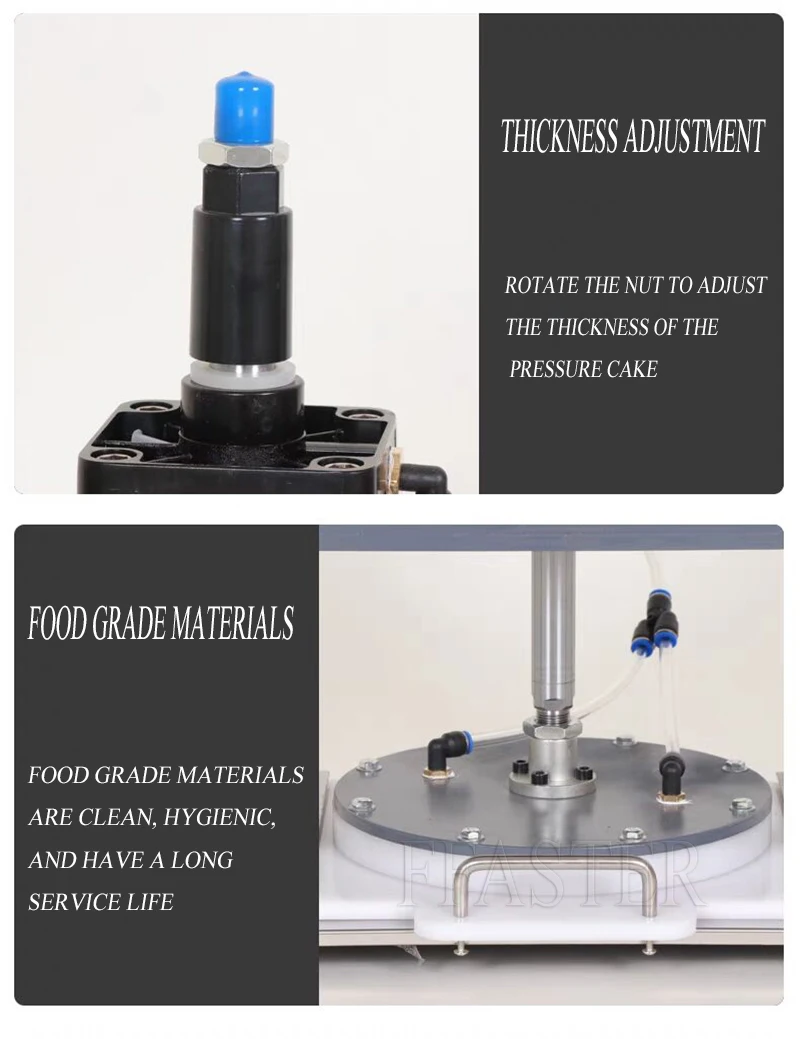 THICKNESS ADJUSTMENT

ROTATE THE NUT TO ADJUST THE THICKNESS OF THE PRESSURE CAKE

FOOD GRADE MATERIALS

FOOD GRADE MATERIALS ARE CLEAN, HYGIENIC, AND HAVE A LONG SERVICE LIFE

FEASTER