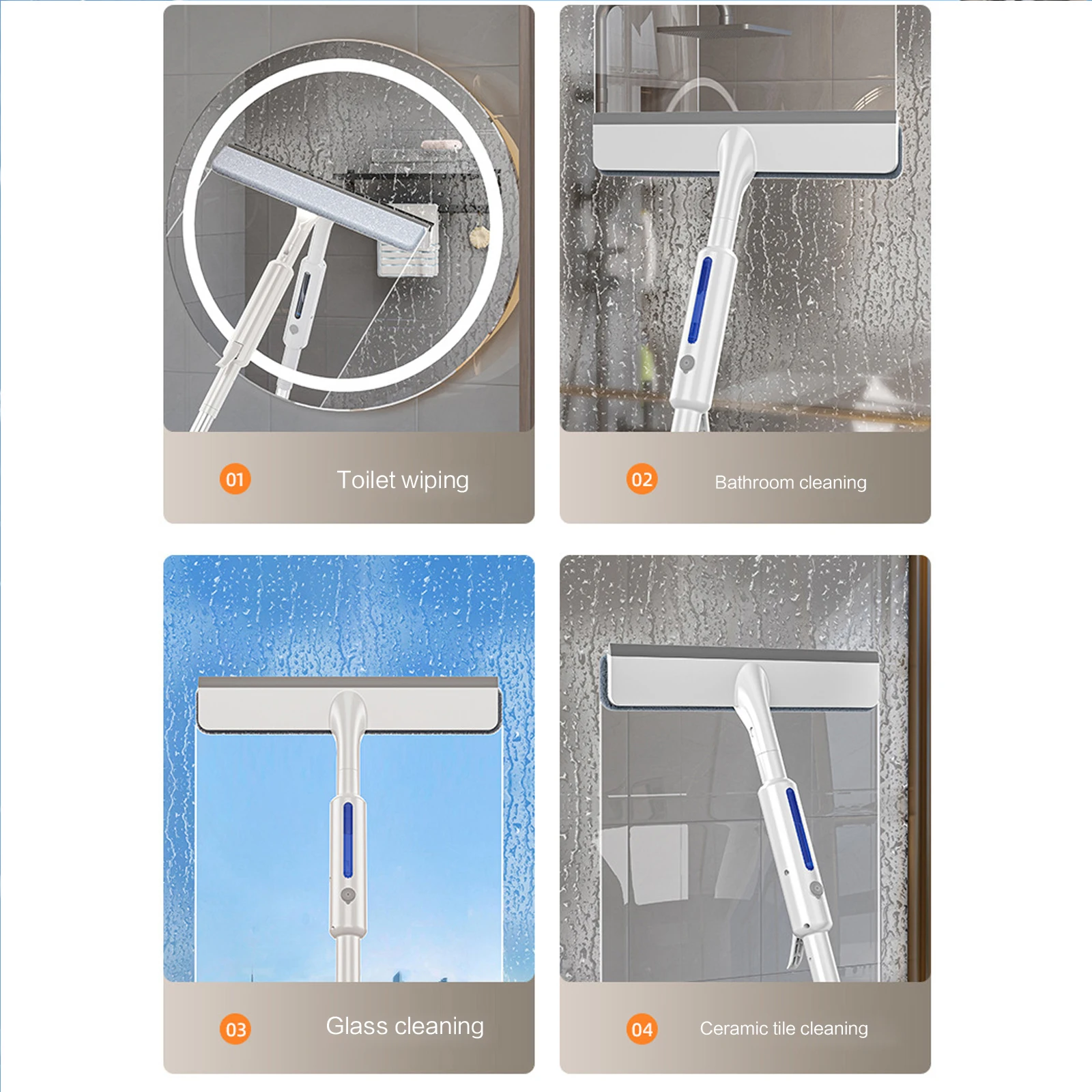 01 Toilet wiping

02 Bathroom cleaning

03 Glass cleaning

04 Ceramic tile cleaning