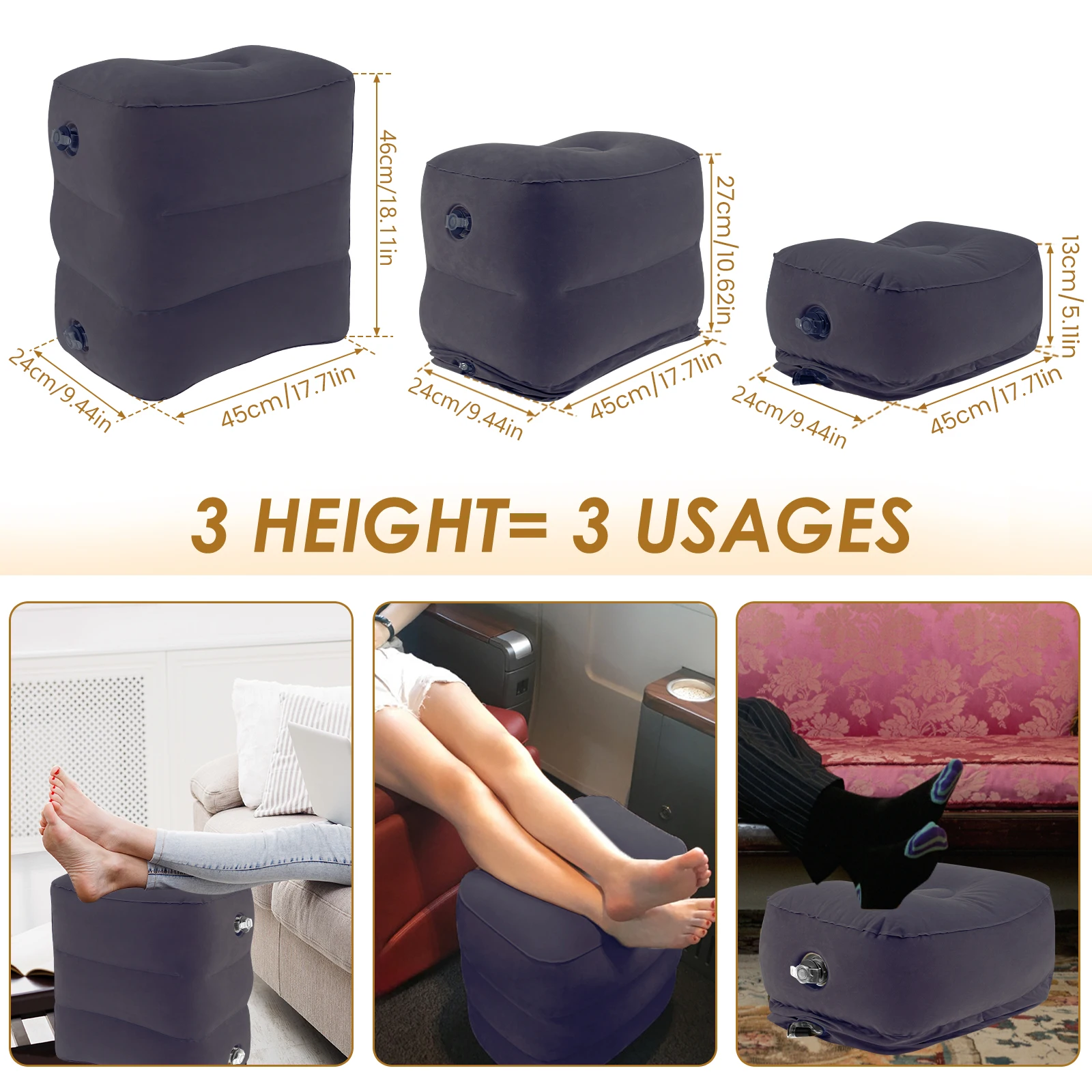 46cm/18.11in

24cm/9.44in

45cm/17.71in

27cm/10.62in

24cm/9.44in

45cm/17.71in

13cm/5.11in

24cm/9.44in

45cm/17.71in

3 HEIGHT= 3 USAGES