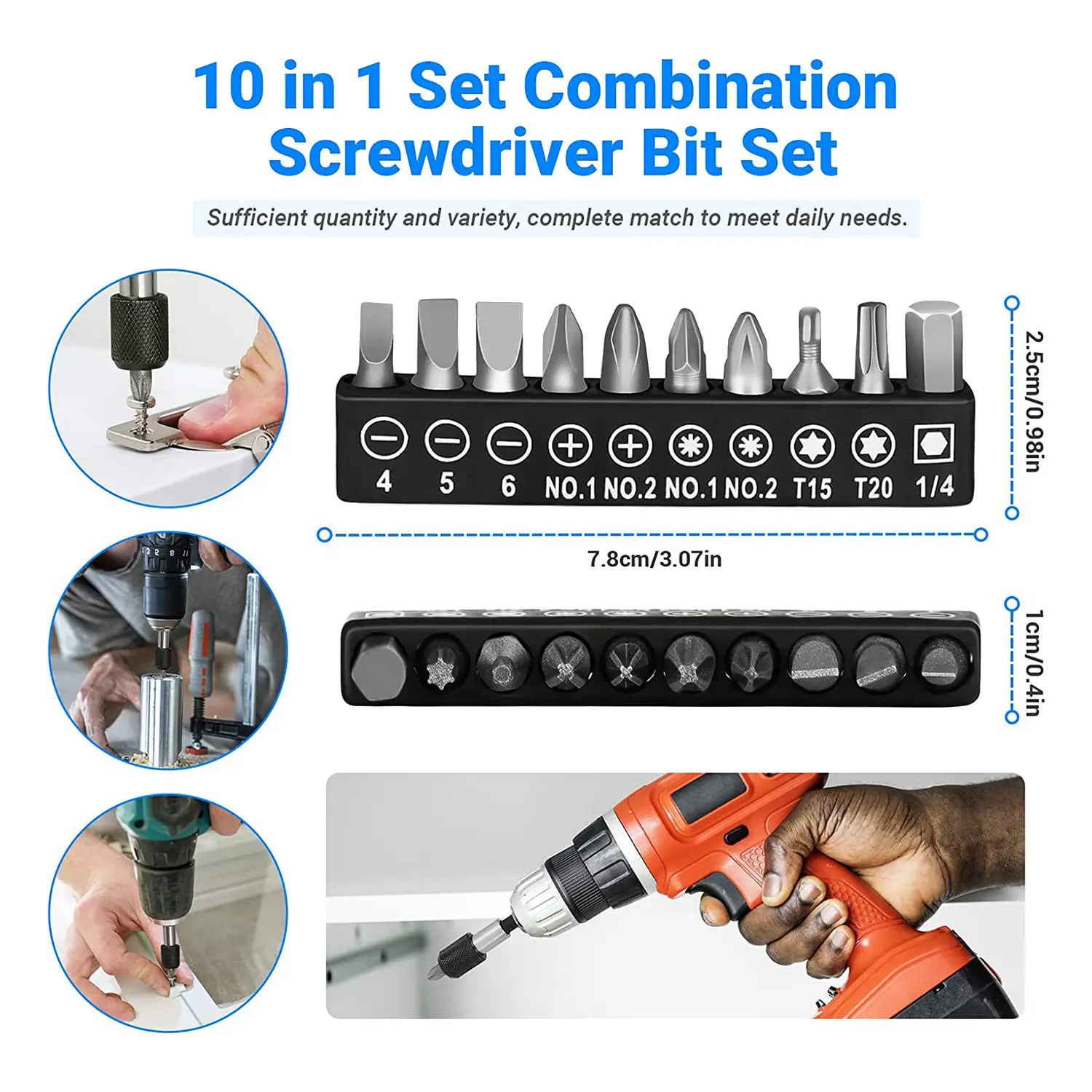 10 in 1 Set Combination Screwdriver Bit Set

Sufficient quantity and variety, complete match to meet daily needs.

4 5 6 NO.1 NO.2 NO.1 NO.2 T15 T20 1/4

2.5cm/0.98in

7.8cm/3.07in

1cm/0.4in