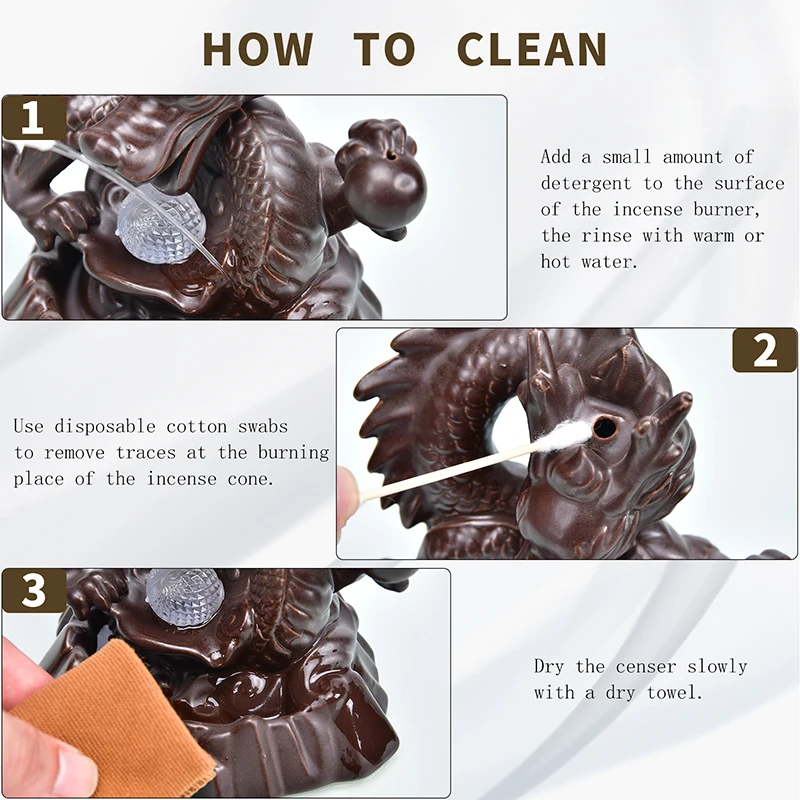 HOW TO CLEAN

1

Add a small amount of detergent to the surface of the incense burner, the rinse with warm or hot water.

2

Use disposable cotton swabs to remove traces at the burning place of the incense cone.

3

Dry the censer slowly with a dry towel.