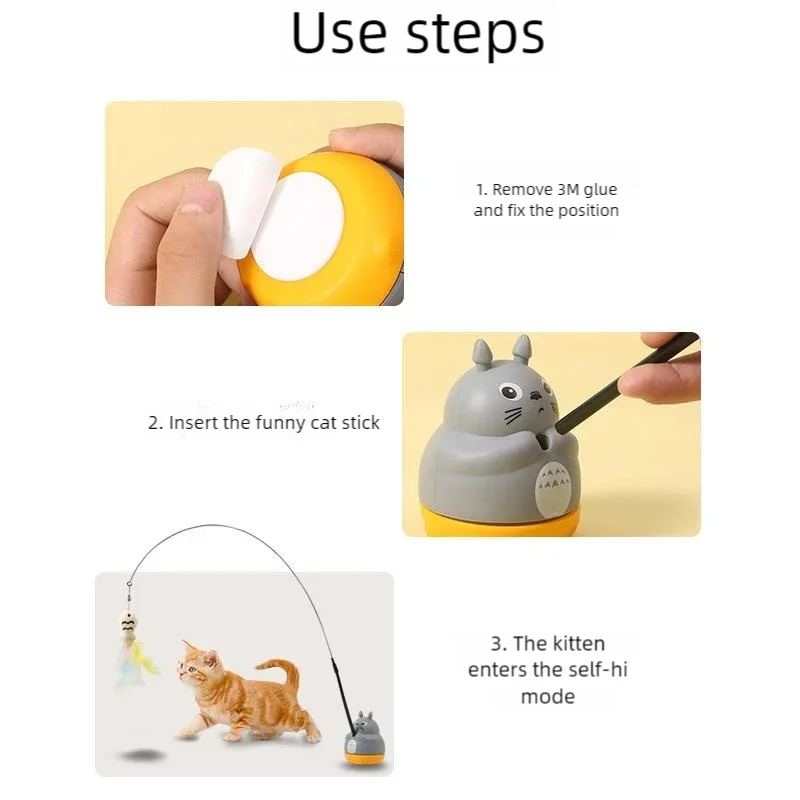 Use steps

1. Remove 3M glue and fix the position

2. Insert the funny cat stick

3. The kitten enters the self-hi mode