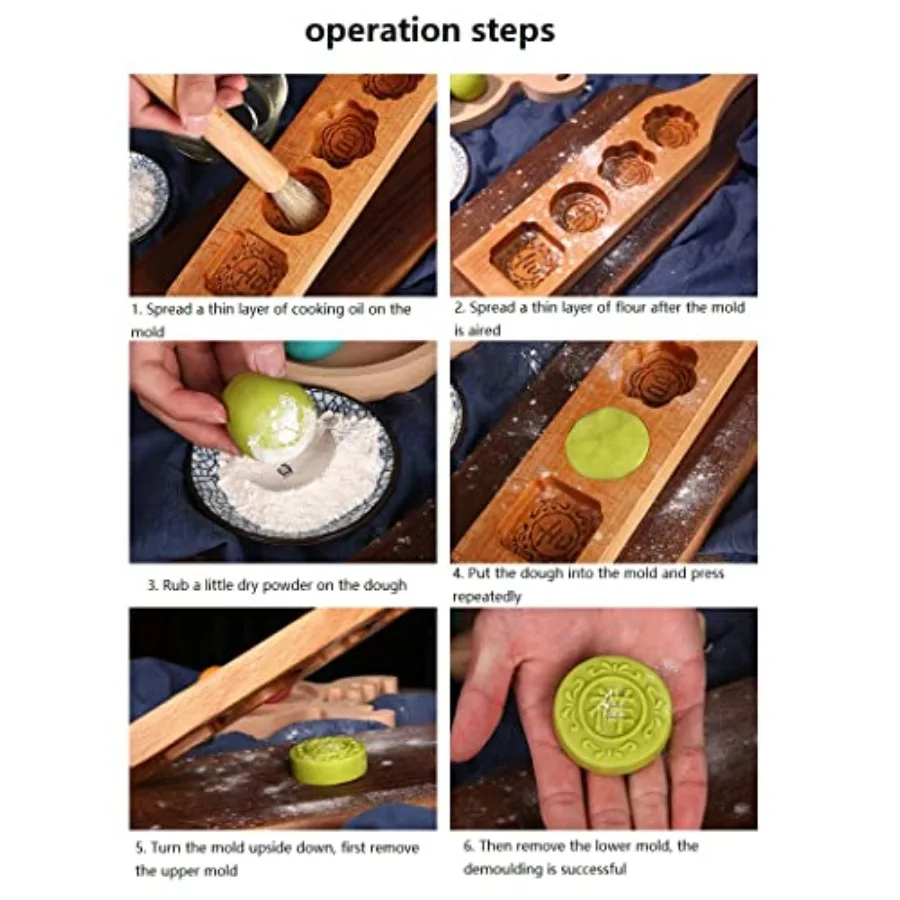 operation steps

1. Spread a thin layer of cooking oil on the mold

2. Spread a thin layer of flour after the mold is aired

3. Rub a little dry powder on the dough

4. Put the dough into the mold and press repeatedly

5. Turn the mold upside down, first remove the upper mold

6. Then remove the lower mold, the demoulding is successful