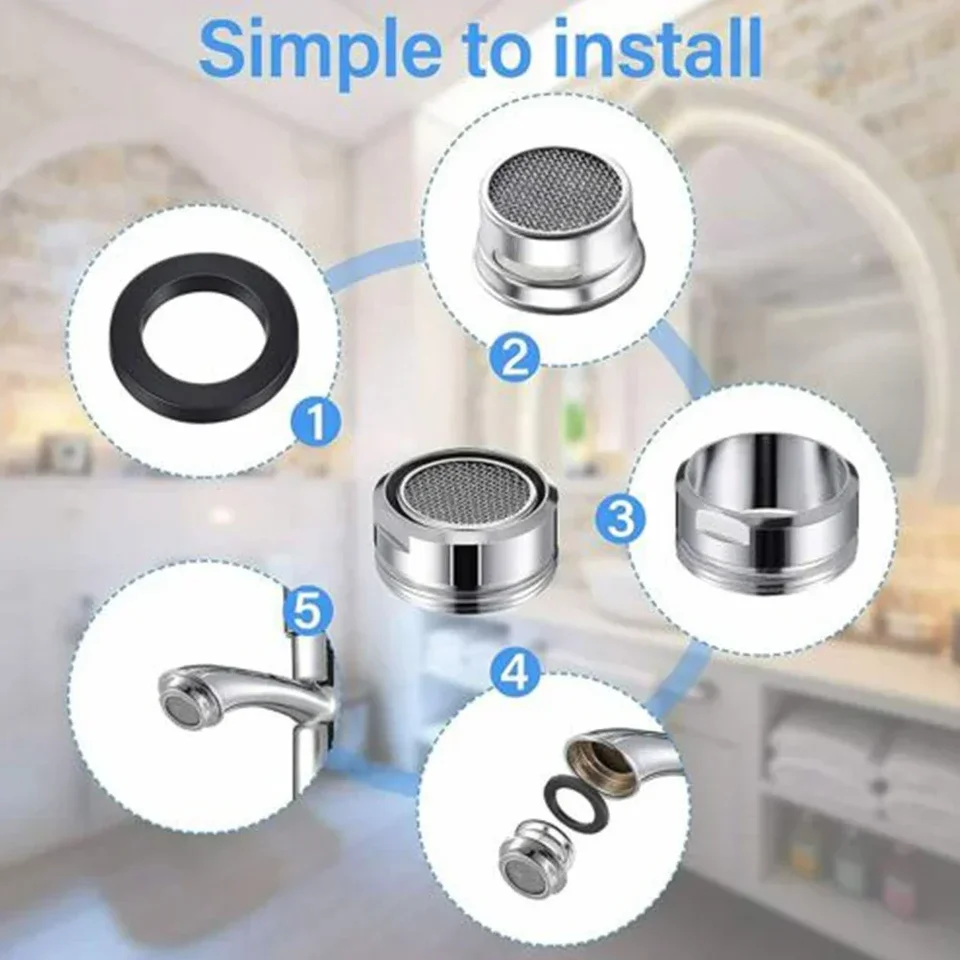 Simple to install

1

2

3

4

5