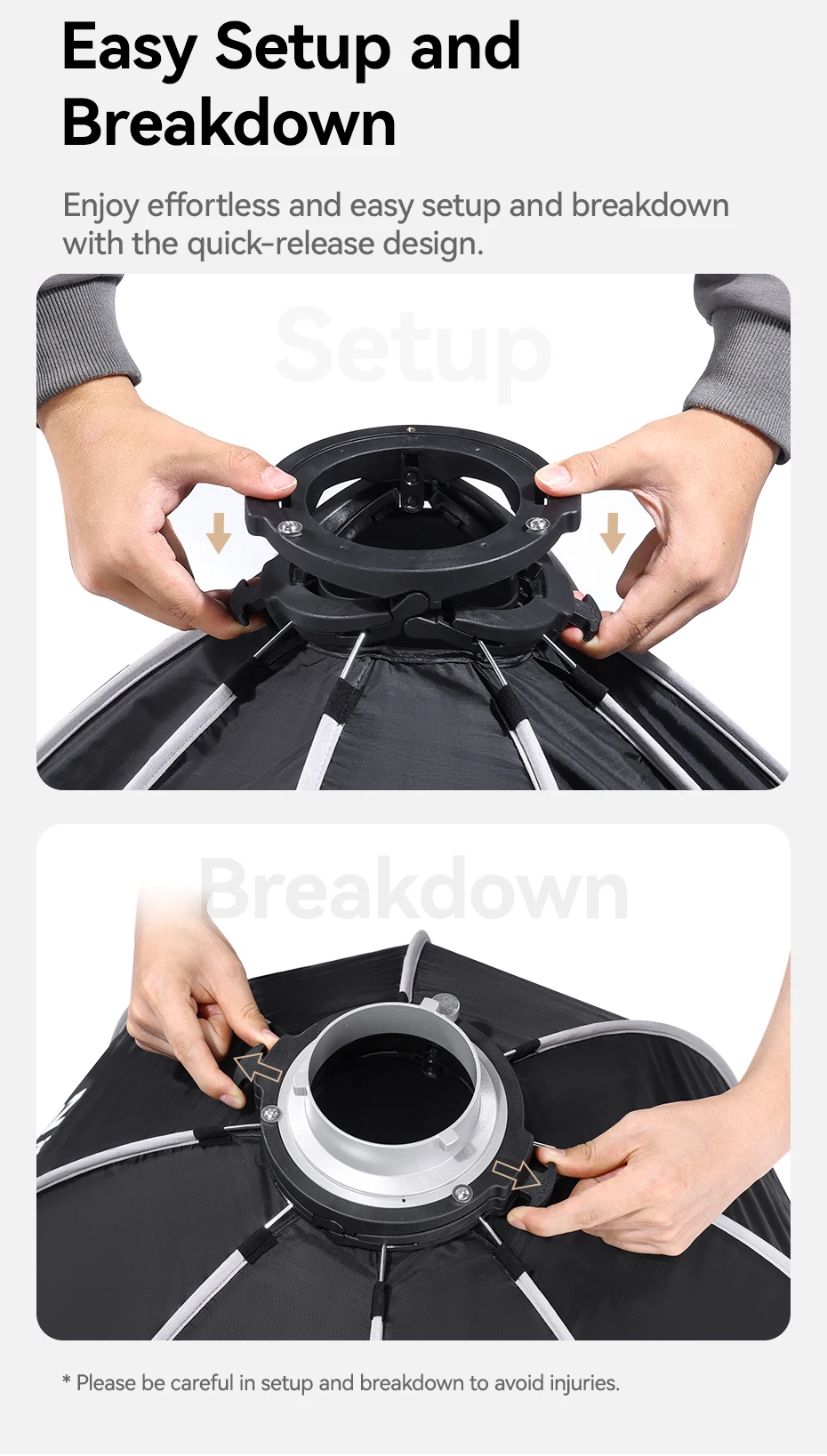 Easy Setup and Breakdown

Enjoy effortless and easy setup and breakdown with the quick-release design.

Setup

Breakdown

* Please be careful in setup and breakdown to avoid injuries.