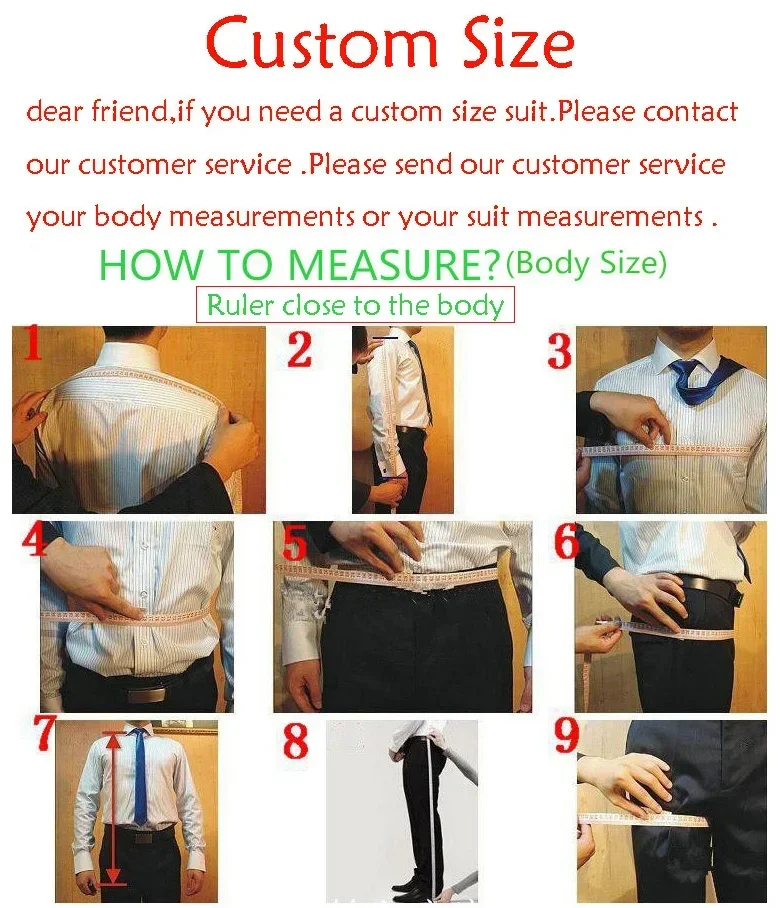 Custom Size

dear friend,if you need a custom size suit.Please contact our customer service .Please send our customer service your body measurements or your suit measurements .

HOW TO MEASURE?(Body Size)

Ruler close to the body

1

2

3

4

5

6

7

8

9